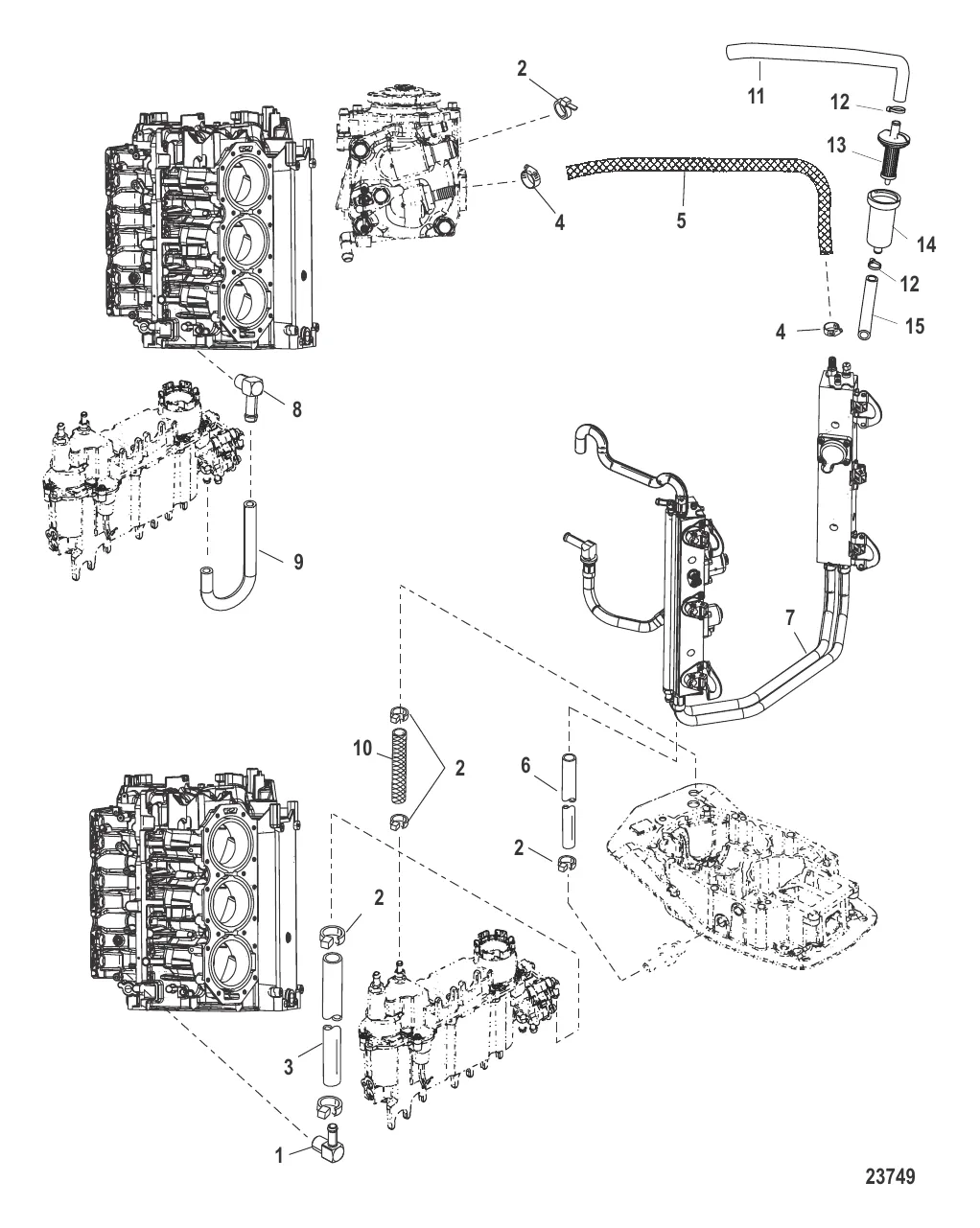 2
11
12
13
4
5
14
12
4
15
8
9
7
10
2
6
2
2
3
1
23749