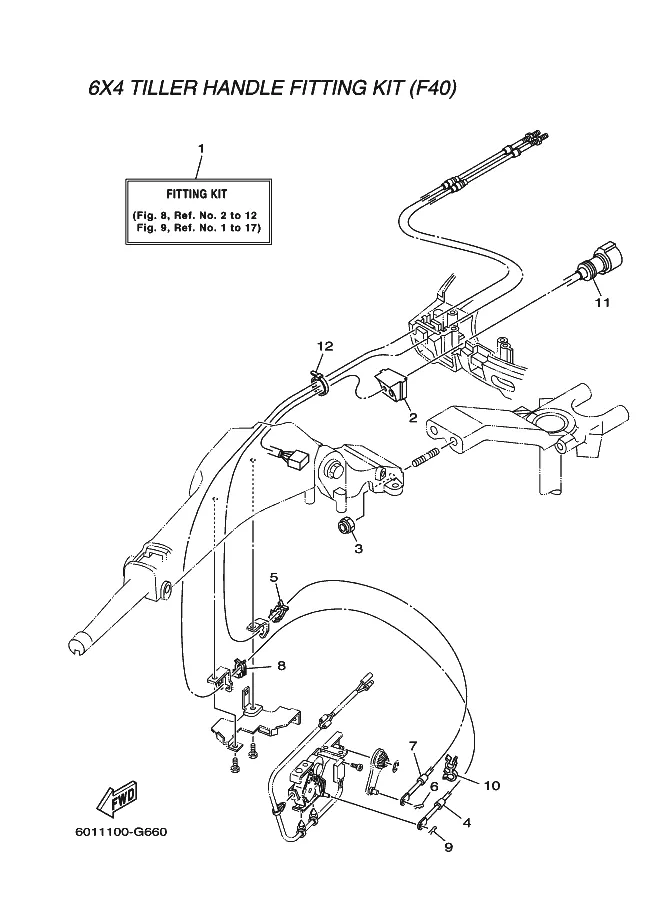 6X4 TILLER HANDLE FITTING KIT (F40)

1

FITTING KIT
(Fig. 8, Ref. No. 2 to 12
Fig. 9, Ref. No. 1 to 17)

11

12

2

3

5

8

7

10

6

4

9

FWD

6011100-G660