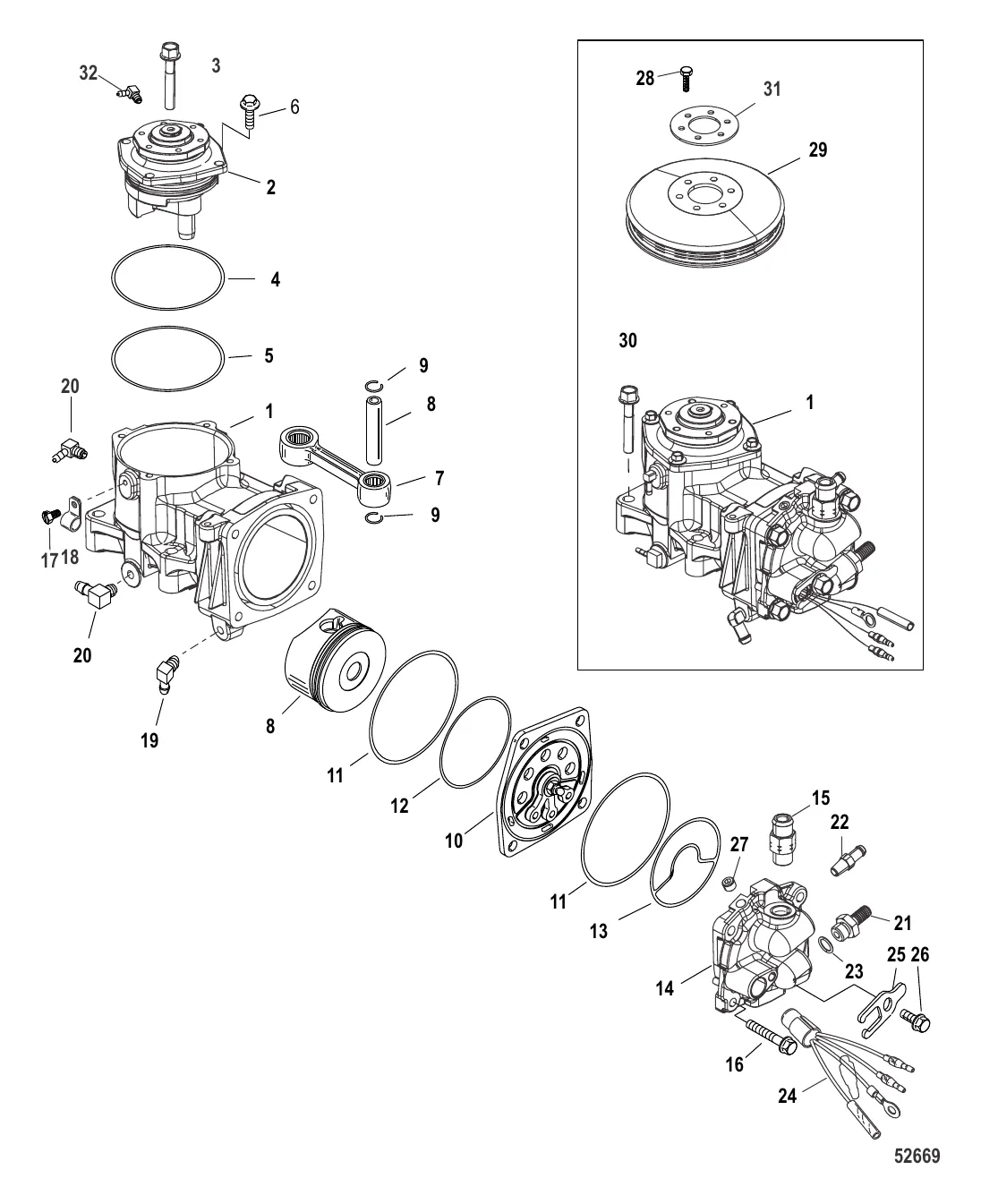 32
3
6
2
4
5
20
1
9
8
7
9
17
18
20
19
8
11
12
10
11
13
15
22
27
21
23
25
26
14
16
24
28
31
29
30
1
52669