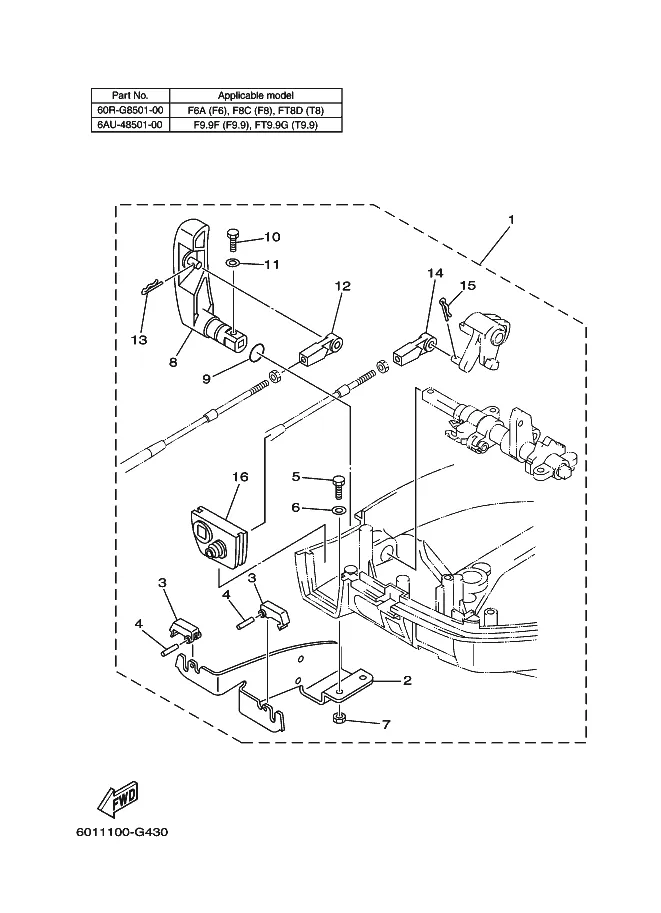 | Part No. | Applicable model |
|---|---|
| 60R-G8501-00 | F6A (F6), F8C (F8), FT8D (T8) |
| 6AU-48501-00 | F9.9F (F9.9), FT9.9G (T9.9) |

1
10
11
12
14
15
13
8
9
16
5
6
3
4
3
4
2
7
FWD
6011100-G430