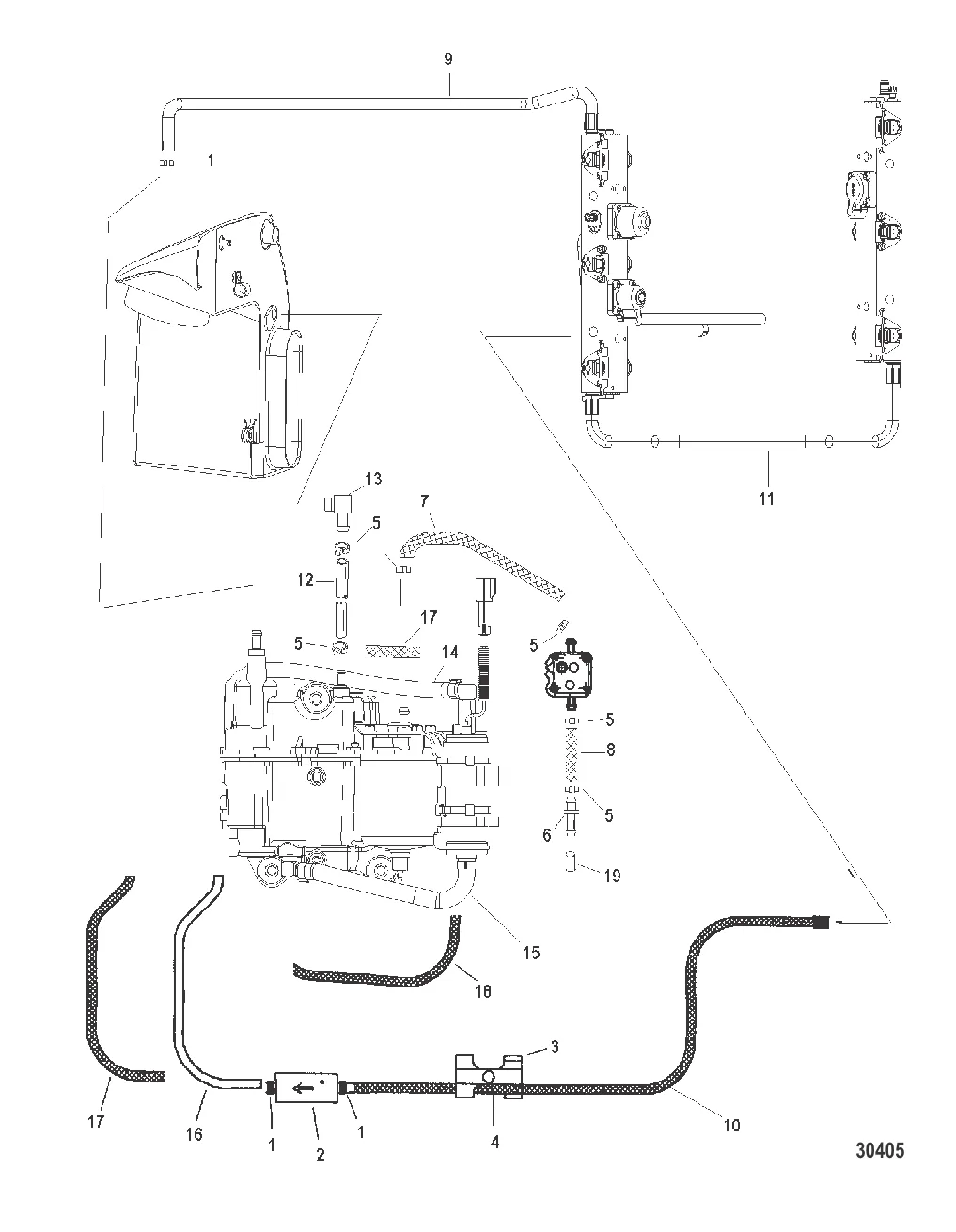 9
1
11
13
7
5
12
17
5
14
5
5
8
5
6
19
15
18
3
17
16
1
2
1
4
10
30405