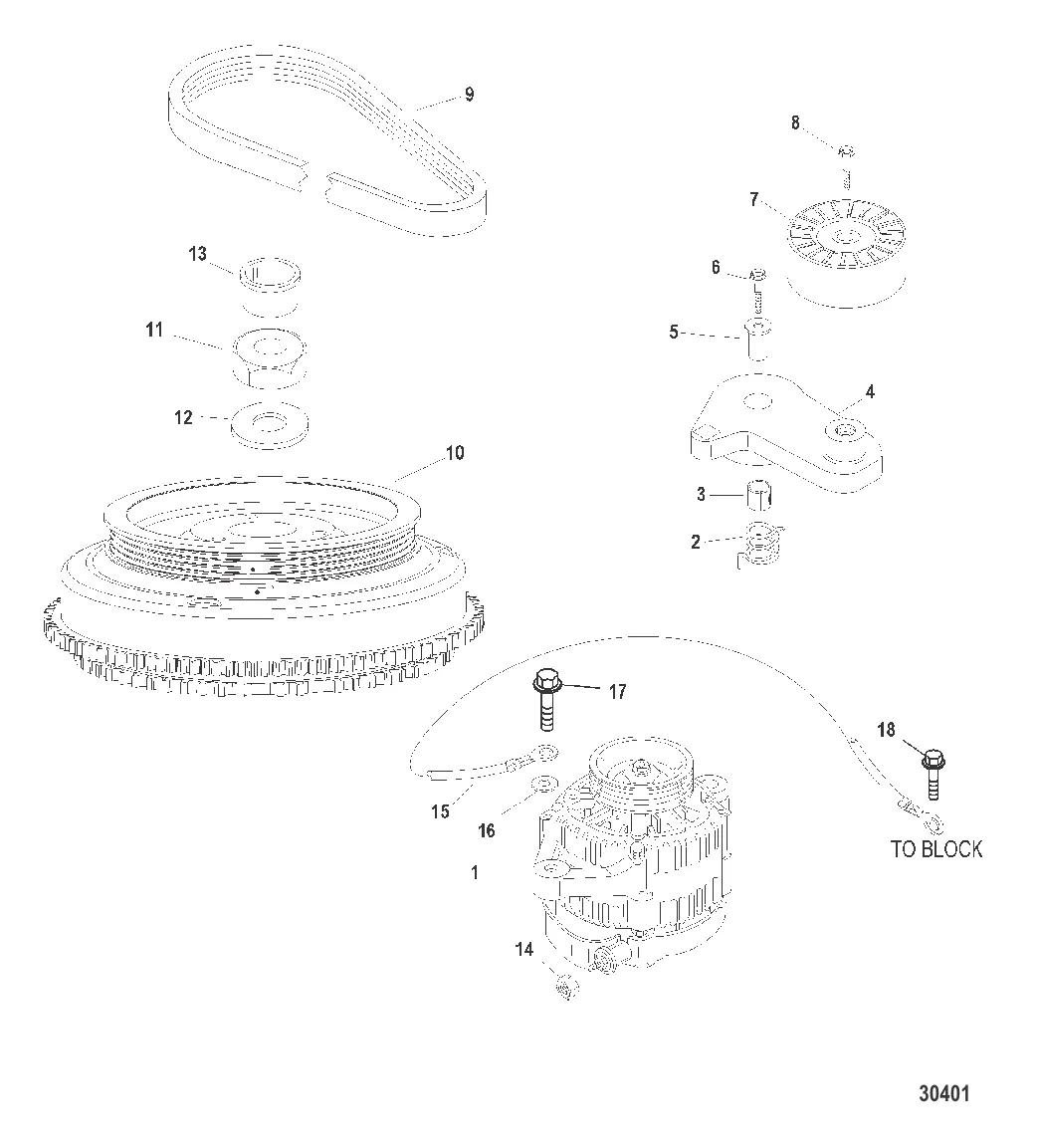 9
8
7
13
6
11
5
4
12
10
3
2
17
18
15
16
TO BLOCK
1
14
30401