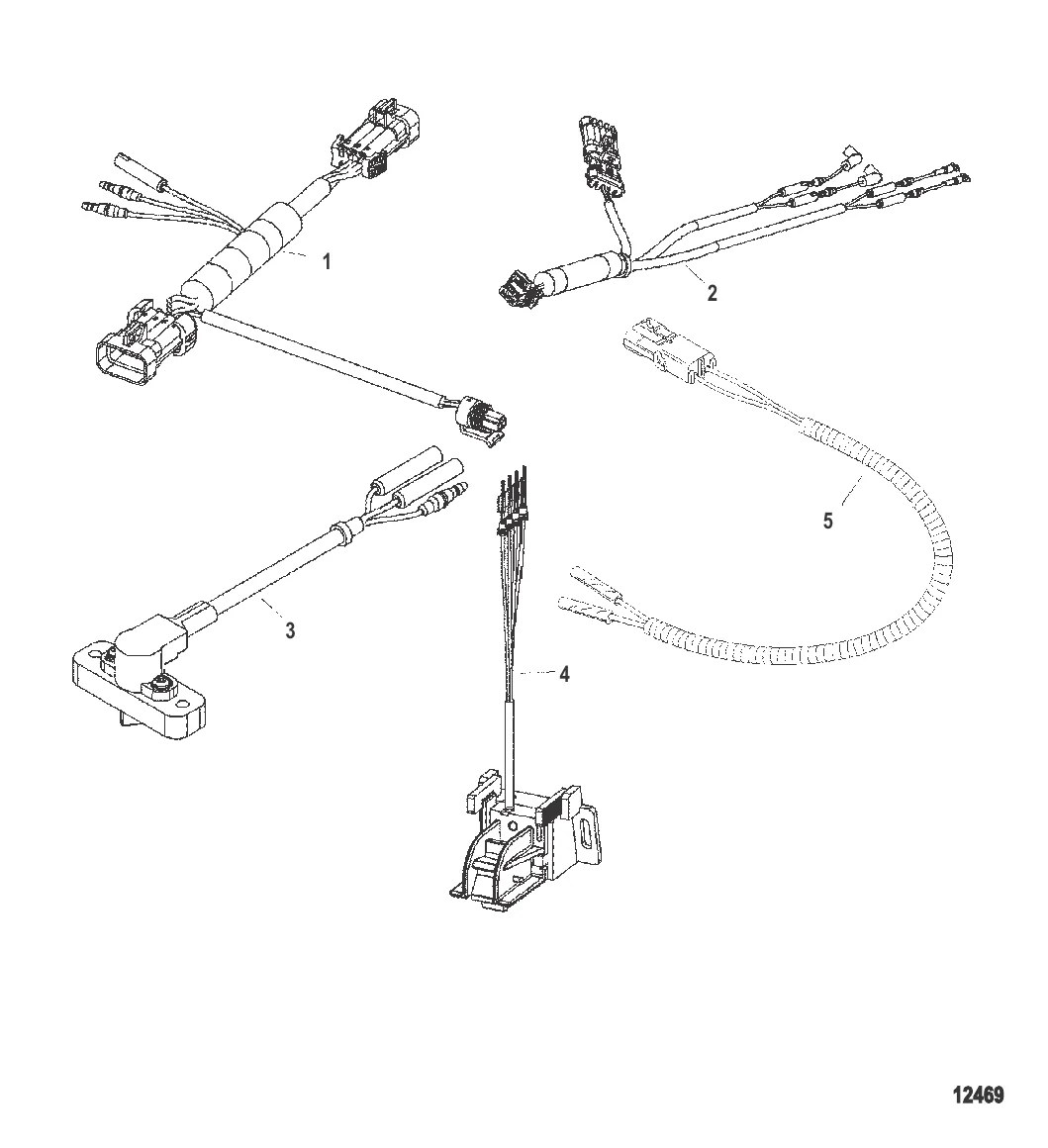 1

2

5

3

4

12469