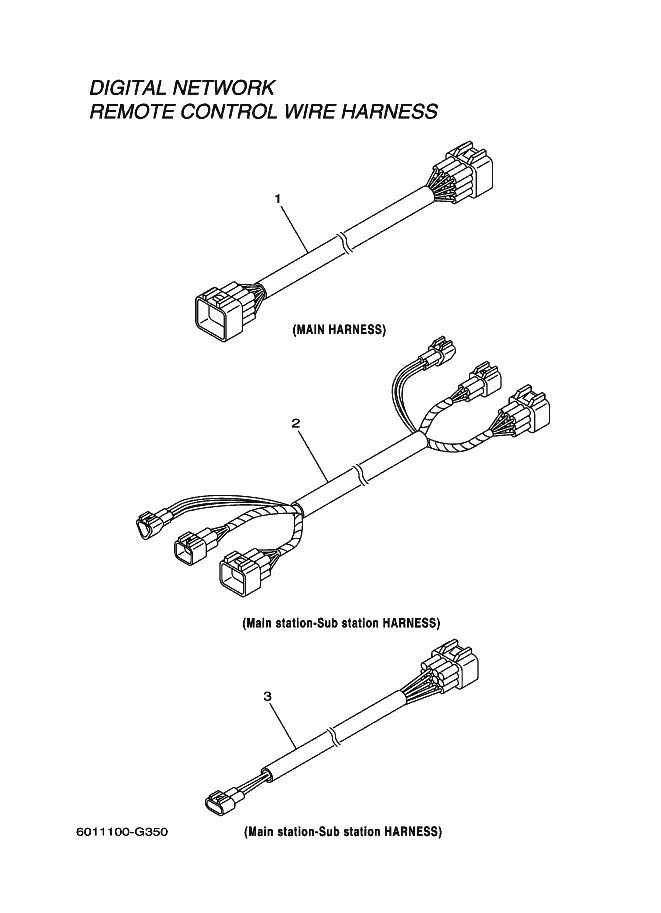 DIGITAL NETWORK
REMOTE CONTROL WIRE HARNESS

1

(MAIN HARNESS)

2

(Main station-Sub station HARNESS)

3

6011100-G350

(Main station-Sub station HARNESS)