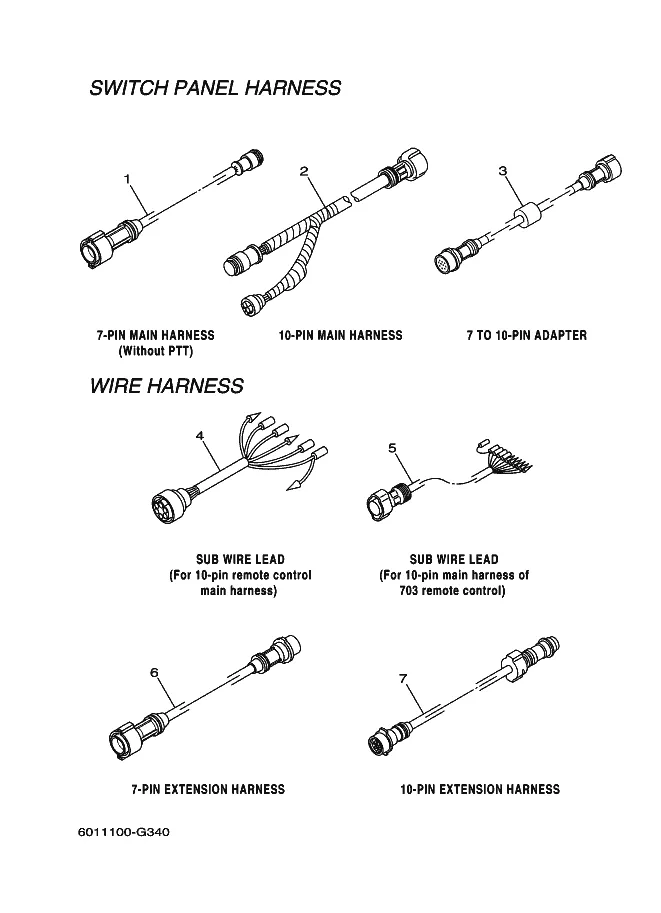 SWITCH PANEL HARNESS

1

2

3

7-PIN MAIN HARNESS (Without PTT)

10-PIN MAIN HARNESS

7 TO 10-PIN ADAPTER

WIRE HARNESS

4

5

SUB WIRE LEAD (For 10-pin remote control main harness)

SUB WIRE LEAD (For 10-pin main harness of 703 remote control)

6

7

7-PIN EXTENSION HARNESS

10-PIN EXTENSION HARNESS

6011100-G340