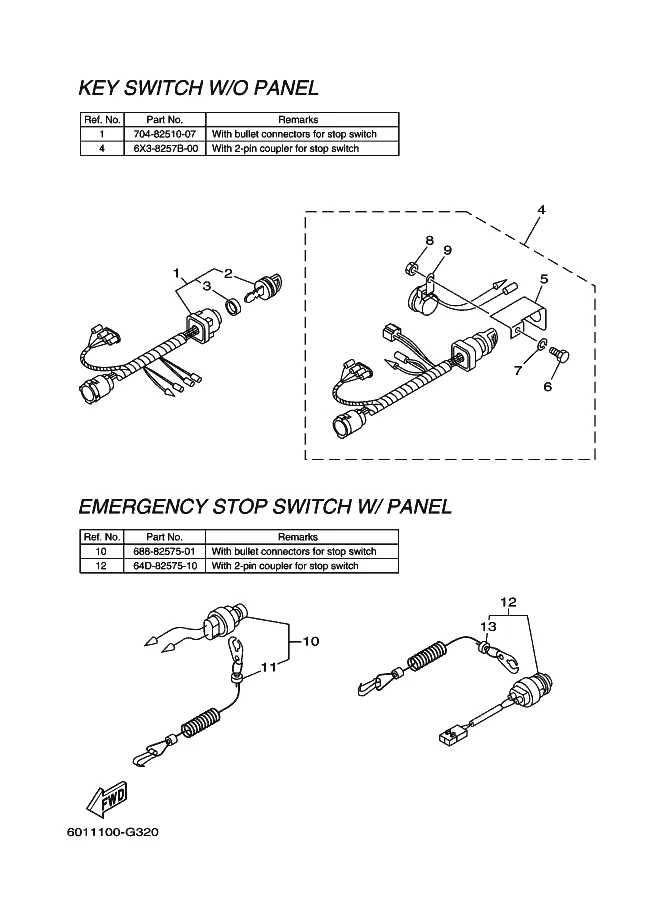 KEY SWITCH W/O PANEL

| Ref. No. | Part No. | Remarks |
|---|---|---|
| 1 | 704-82510-07 | With bullet connectors for stop switch |
| 4 | 6X3-8257B-00 | With 2-pin coupler for stop switch |

1
2
3
4
8
9
5
7
6

EMERGENCY STOP SWITCH W/ PANEL

| Ref. No. | Part No. | Remarks |
|---|---|---|
| 10 | 688-82575-01 | With bullet connectors for stop switch |
| 12 | 64D-82575-10 | With 2-pin coupler for stop switch |

10
11
12
13

FWD

6011100-G320