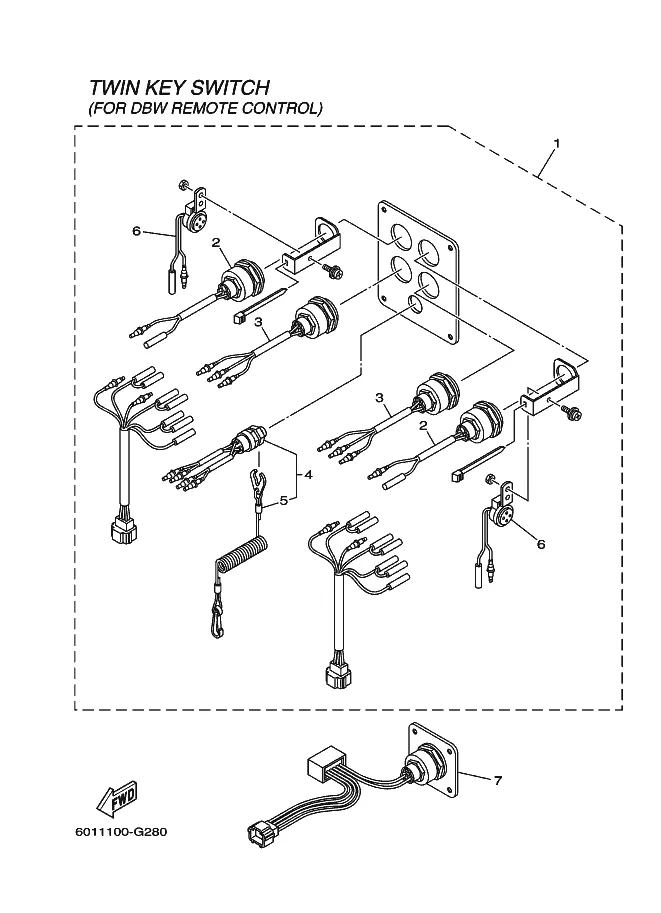 TWIN KEY SWITCH
(FOR DBW REMOTE CONTROL)

1
6
2
3
3
2
4
5
6
7

FWD

6011100-G280