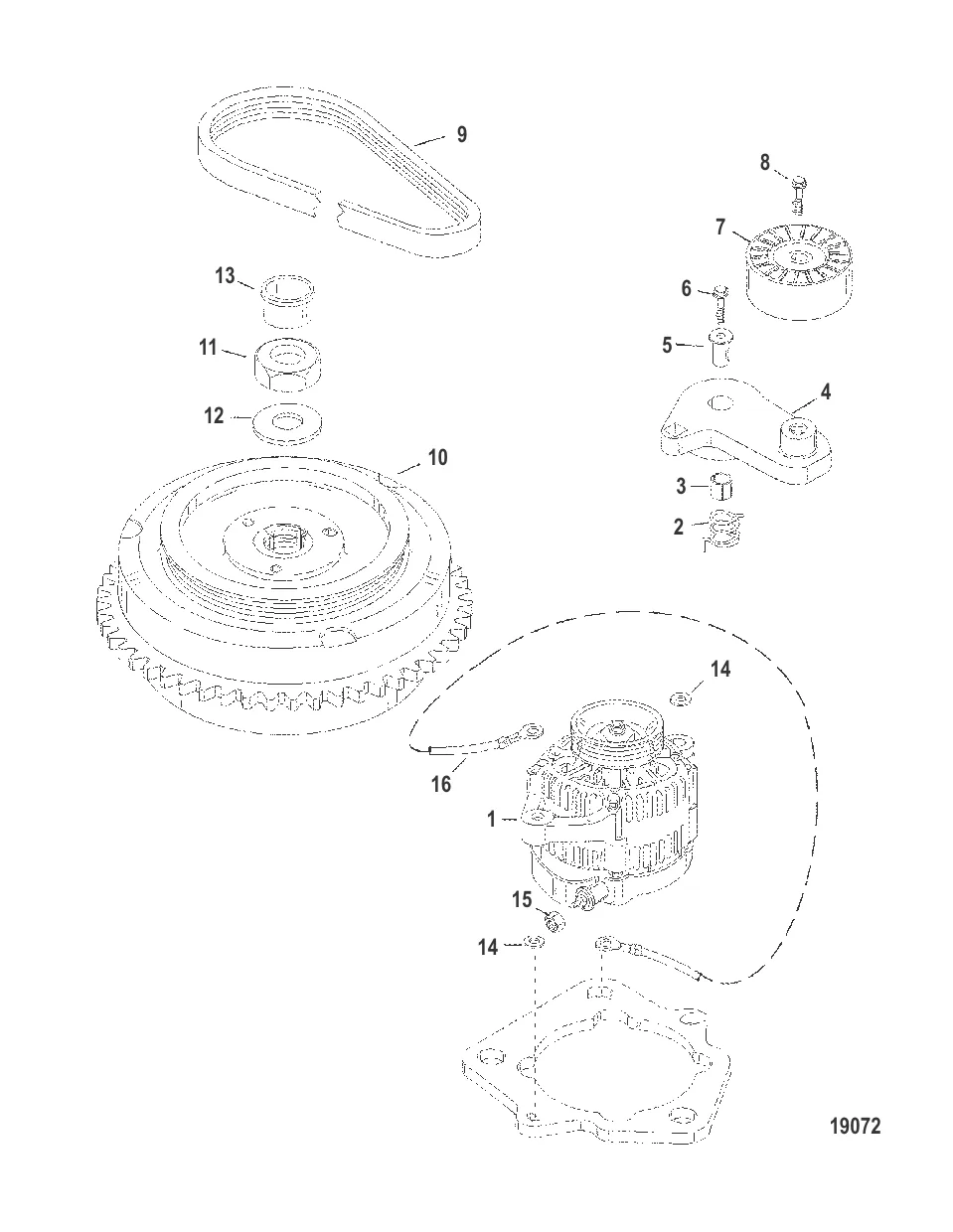 9

8

7

13

6

11

5

4

12

10

3

2

14

16

1

15

14

19072