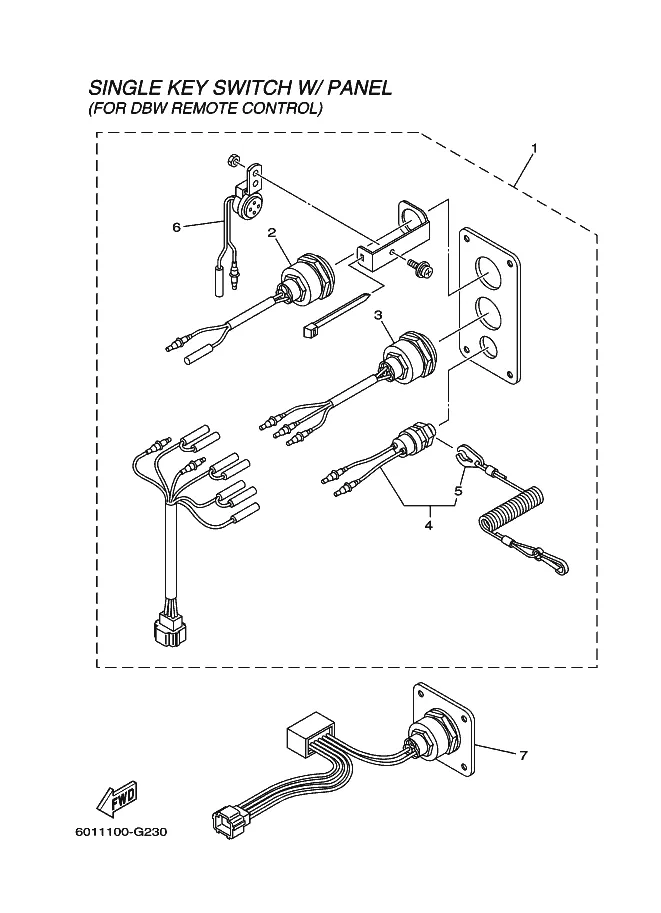 SINGLE KEY SWITCH W/ PANEL
(FOR DBW REMOTE CONTROL)

1
6
2
3
5
4
7
FWD
6011100-G230