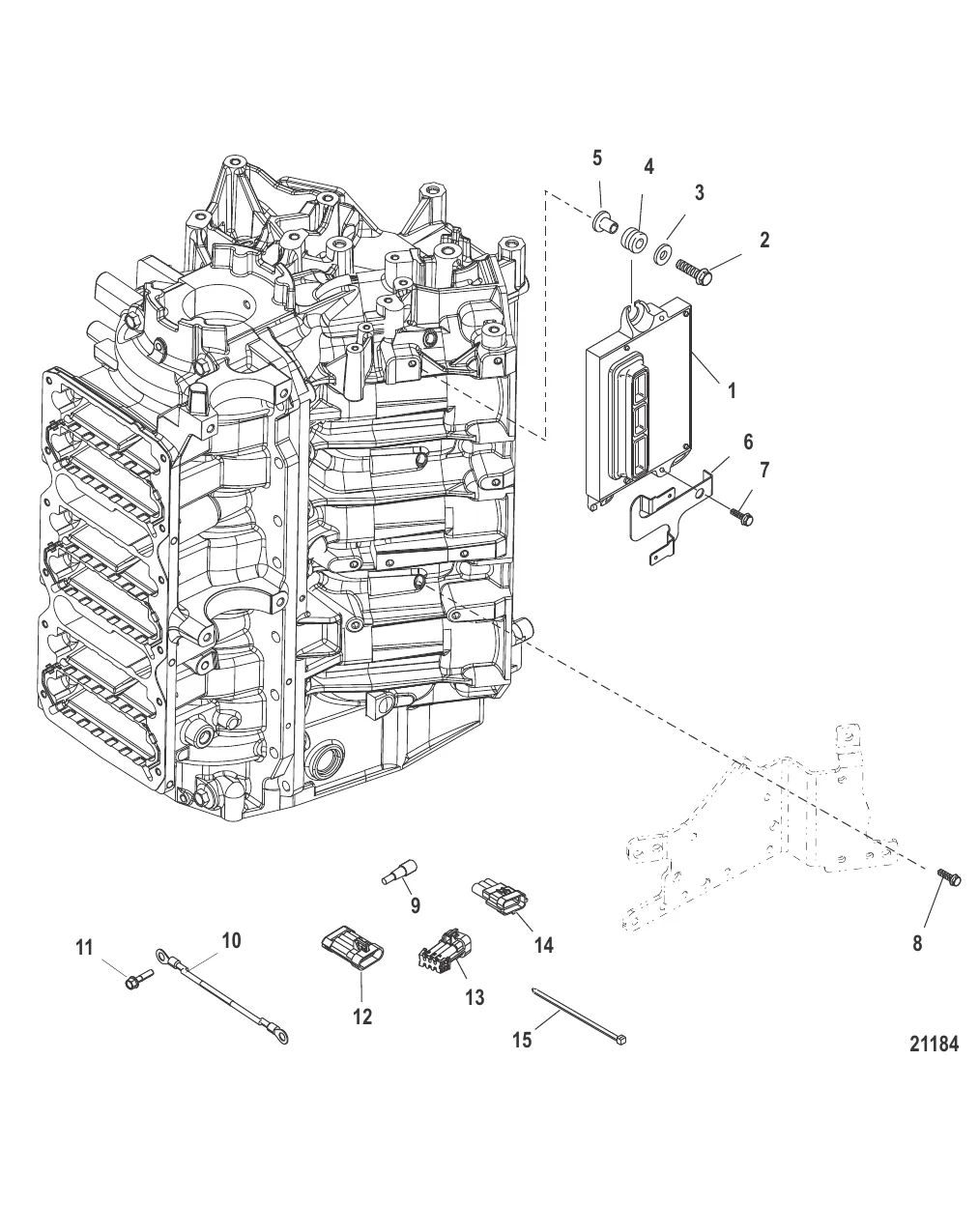 5
4
3
2
1
6
7
9
14
8
11
10
12
13
15
21184