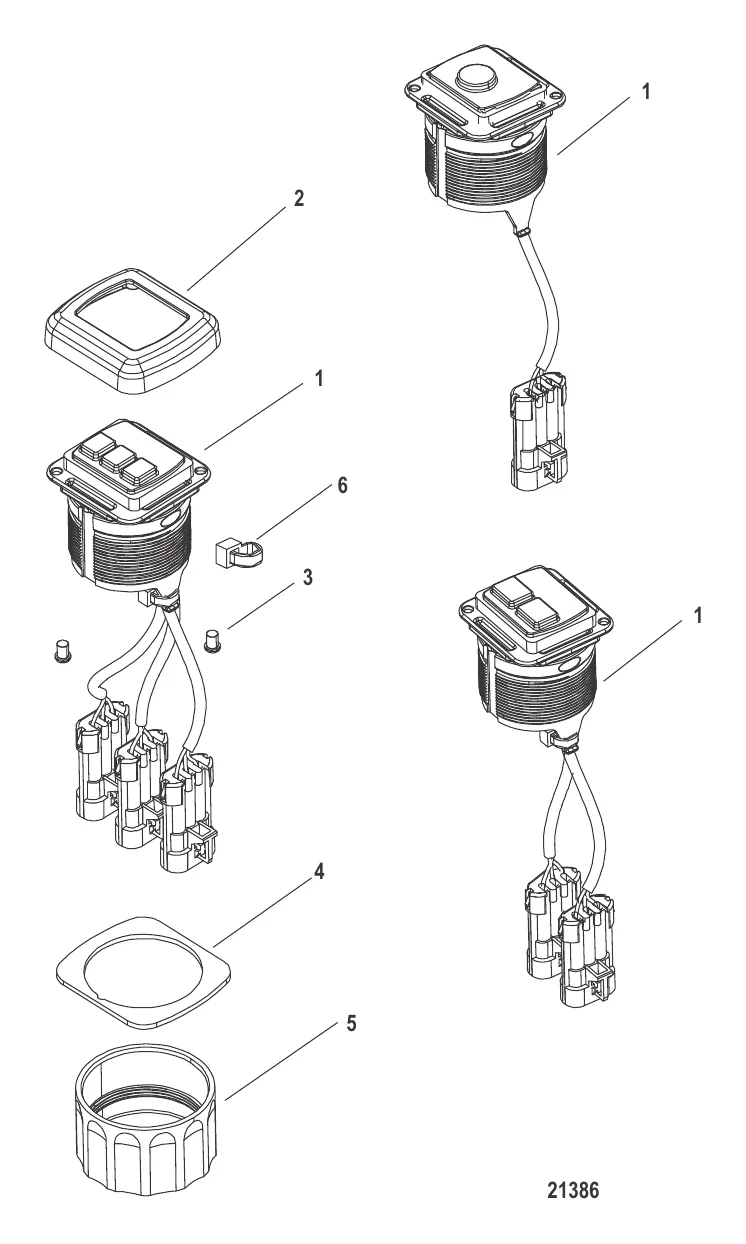 1
2
1
6
3
1
4
5
21386