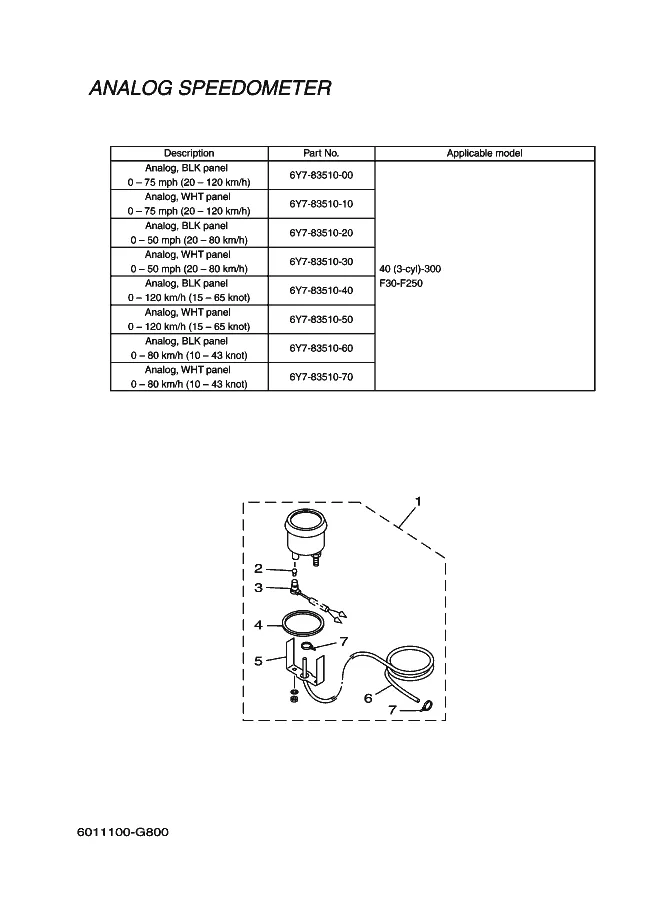 ANALOG SPEEDOMETER

| Description | Part No. | Applicable model |
|---|---|---|
| Analog, BLK panel 0 – 75 mph (20 – 120 km/h) | 6Y7-83510-00 | 40 (3-cyl)-300 F30-F250 |
| Analog, WHT panel 0 – 75 mph (20 – 120 km/h) | 6Y7-83510-10 | |
| Analog, BLK panel 0 – 50 mph (20 – 80 km/h) | 6Y7-83510-20 | |
| Analog, WHT panel 0 – 50 mph (20 – 80 km/h) | 6Y7-83510-30 | |
| Analog, BLK panel 0 – 120 km/h (15 – 65 knot) | 6Y7-83510-40 | |
| Analog, WHT panel 0 – 120 km/h (15 – 65 knot) | 6Y7-83510-50 | |
| Analog, BLK panel 0 – 80 km/h (10 – 43 knot) | 6Y7-83510-60 | |
| Analog, WHT panel 0 – 80 km/h (10 – 43 knot) | 6Y7-83510-70 | |

1
2
3
4
7
5
6
7

6011100-G800