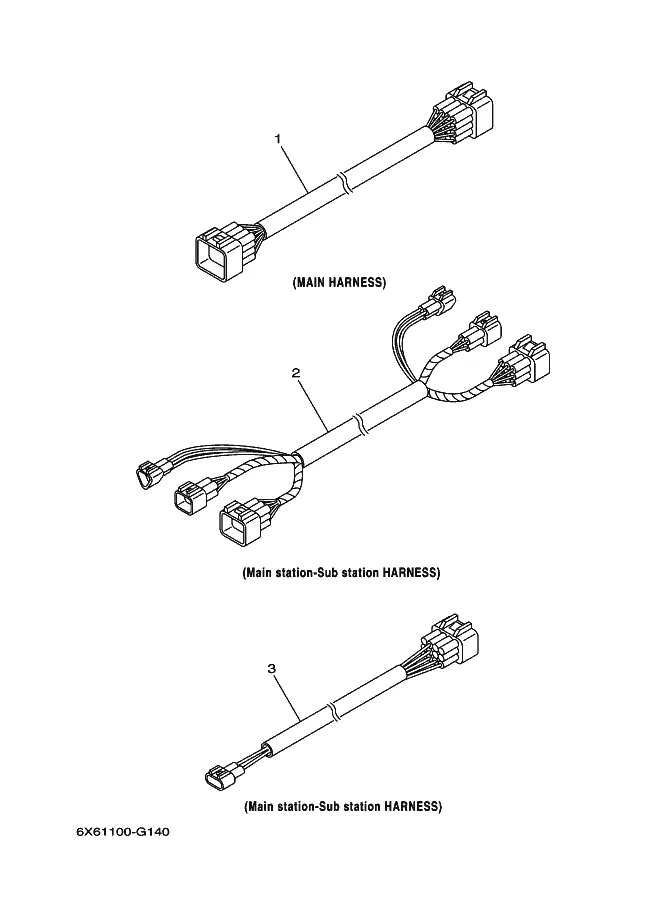 1

(MAIN HARNESS)

2

(Main station-Sub station HARNESS)

3

(Main station-Sub station HARNESS)

6X61100-G140