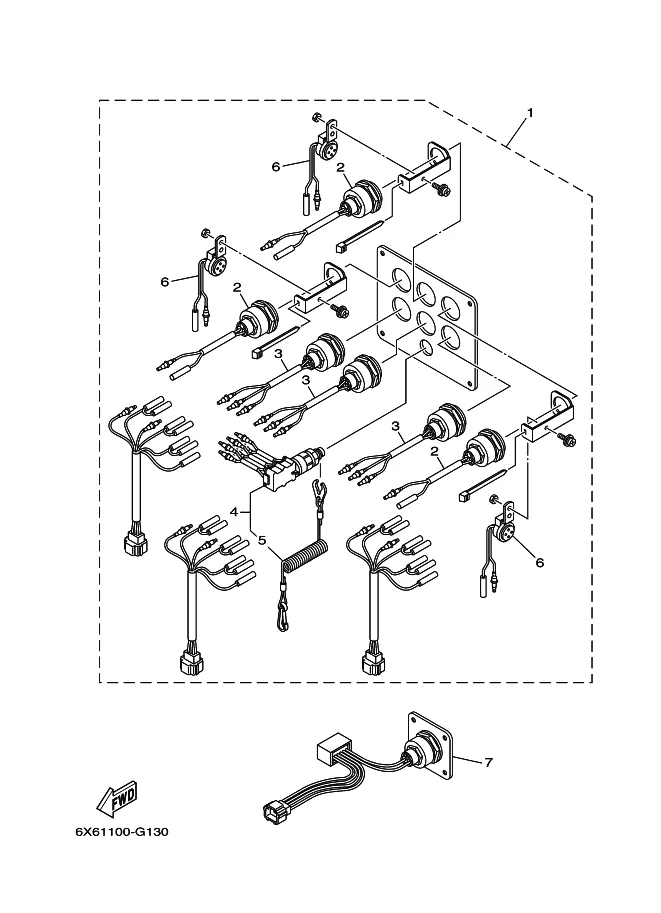 1
6
2
6
2
3
3
3
2
4
5
6
7
FWD
6X61100-G130