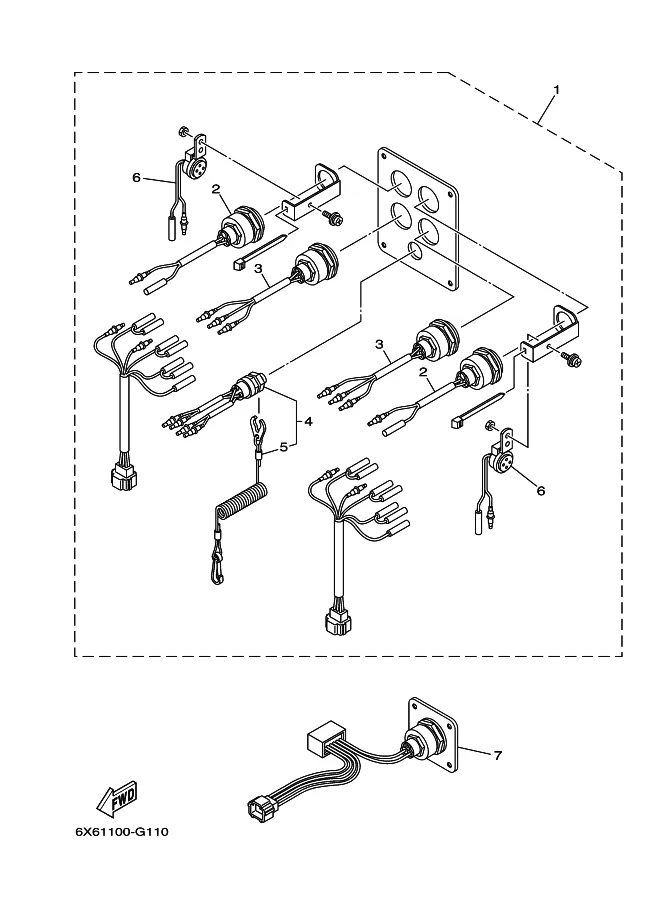 1
6
2
3
3
2
4
5
6
7
FWD
6X61100-G110