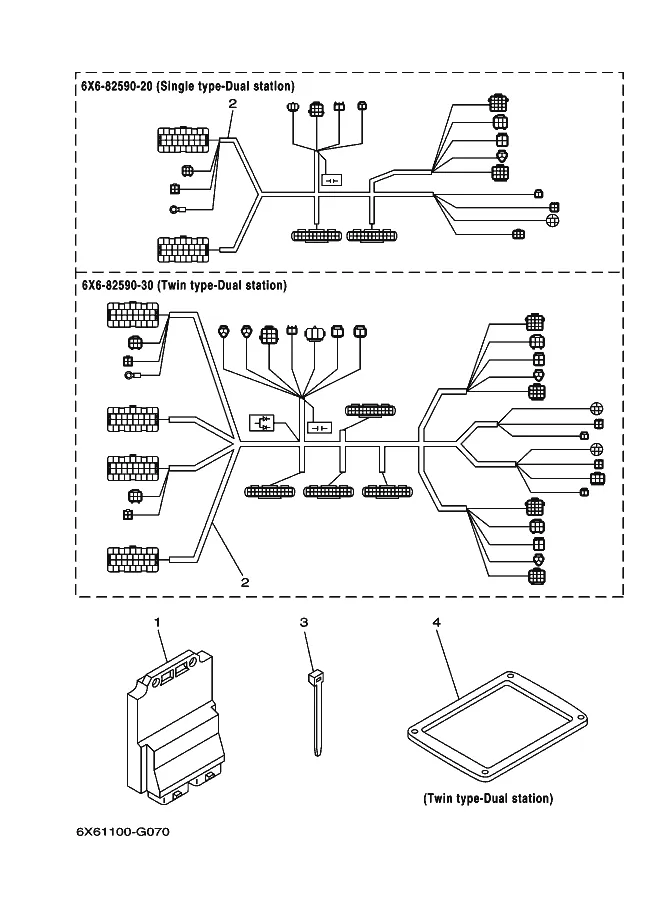 6X6-82590-20 (Single type-Dual station)

2

6X6-82590-30 (Twin type-Dual station)

2

1

3

4

(Twin type-Dual station)

6X61100-G070