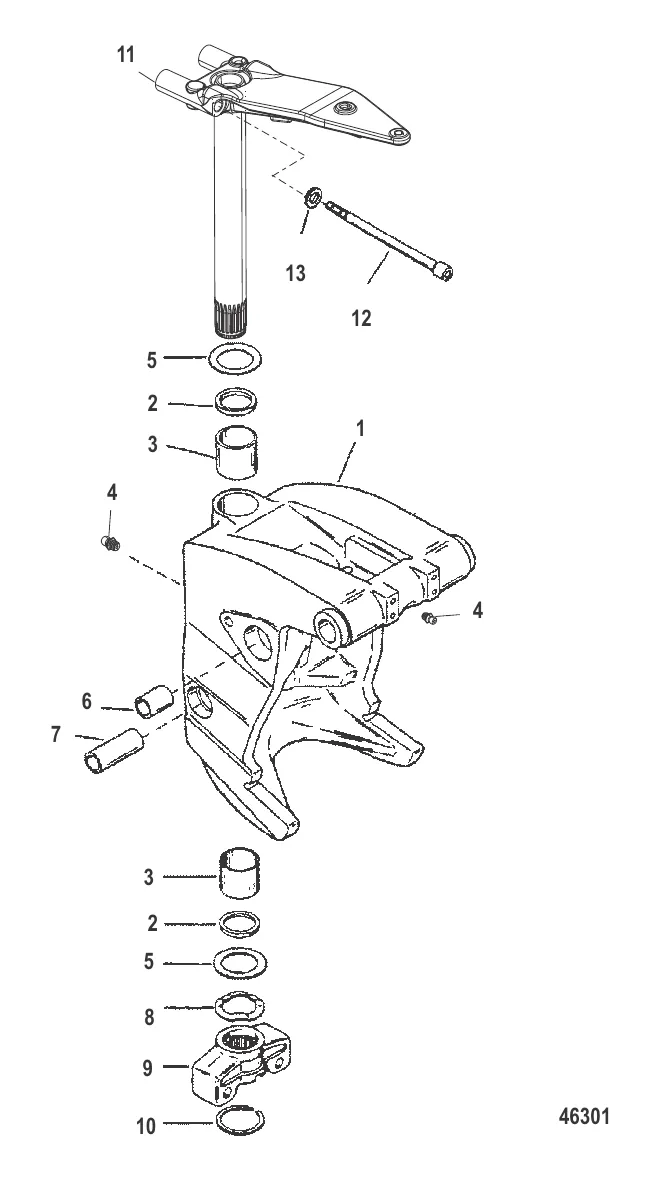 11
13
12
5
2
3
1
4
4
6
7
3
2
5
8
9
10
46301