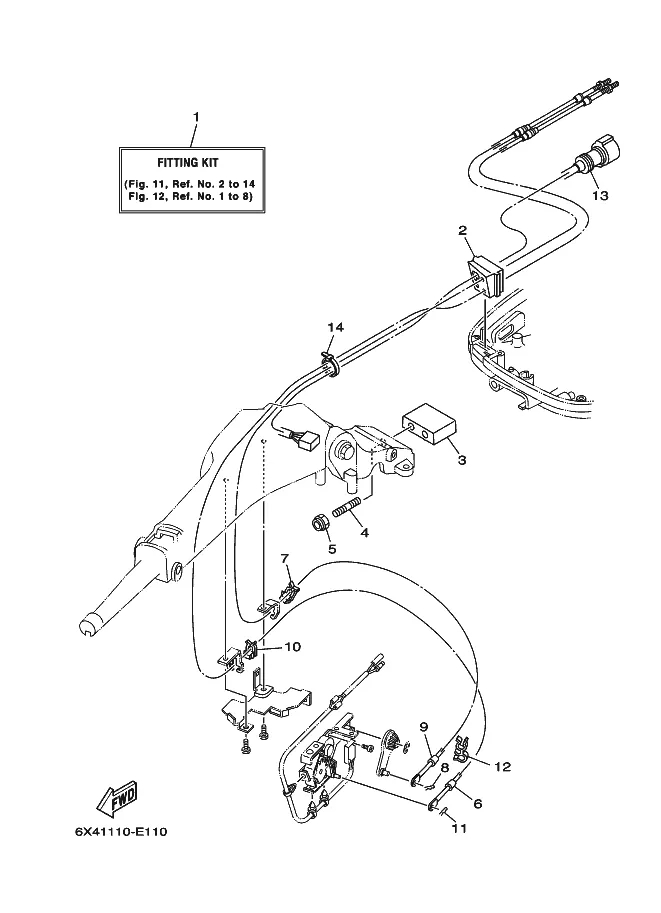 1

FITTING KIT

(Fig. 11, Ref. No. 2 to 14
Fig. 12, Ref. No. 1 to 8)

13

2

14

3

4

5

7

10

9

8

12

6

11

FWD

6X41110-E110