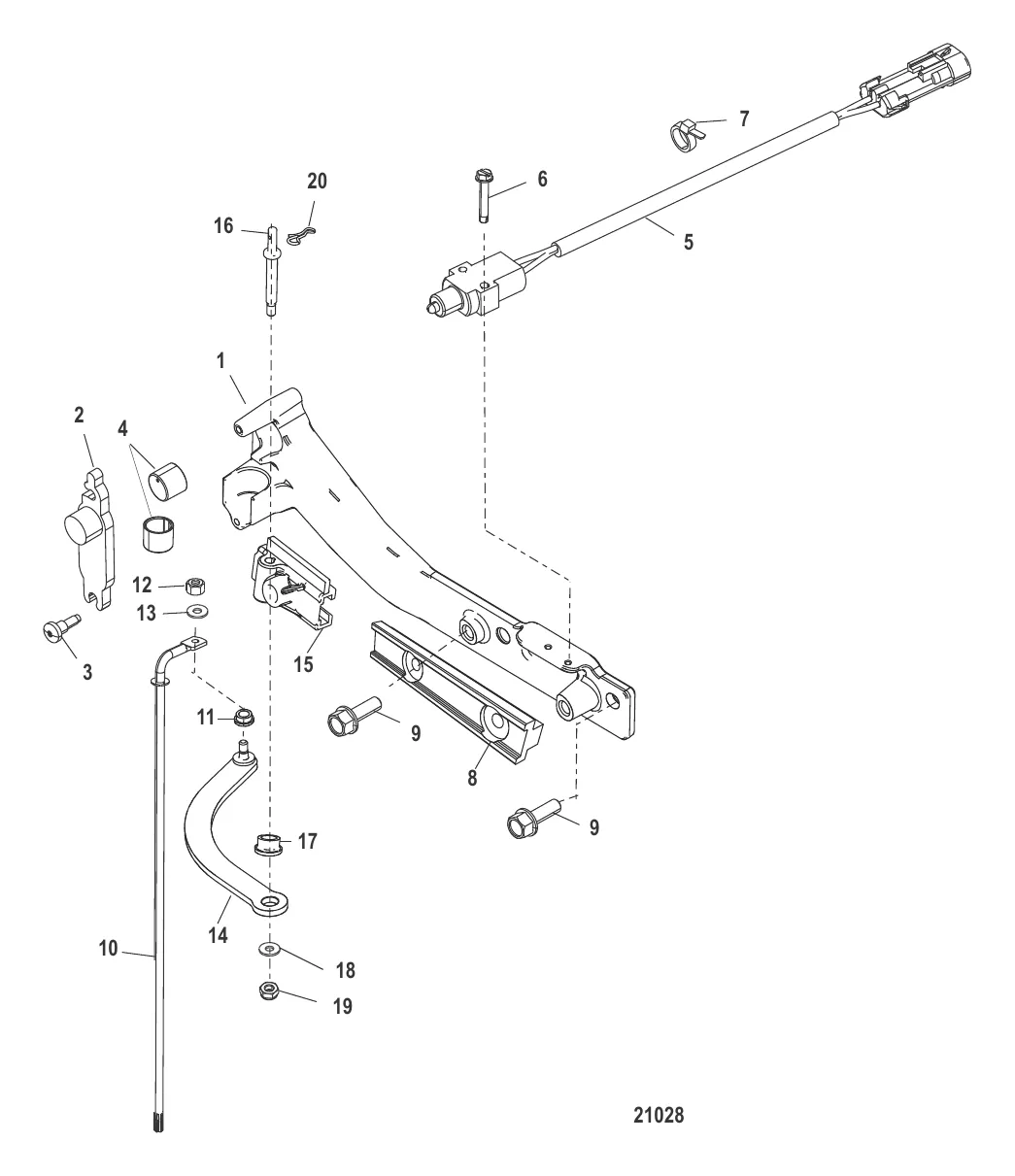 7
20
6
16
5
1
2
4
12
13
3
15
11
9
8
9
17
14
10
18
19
21028