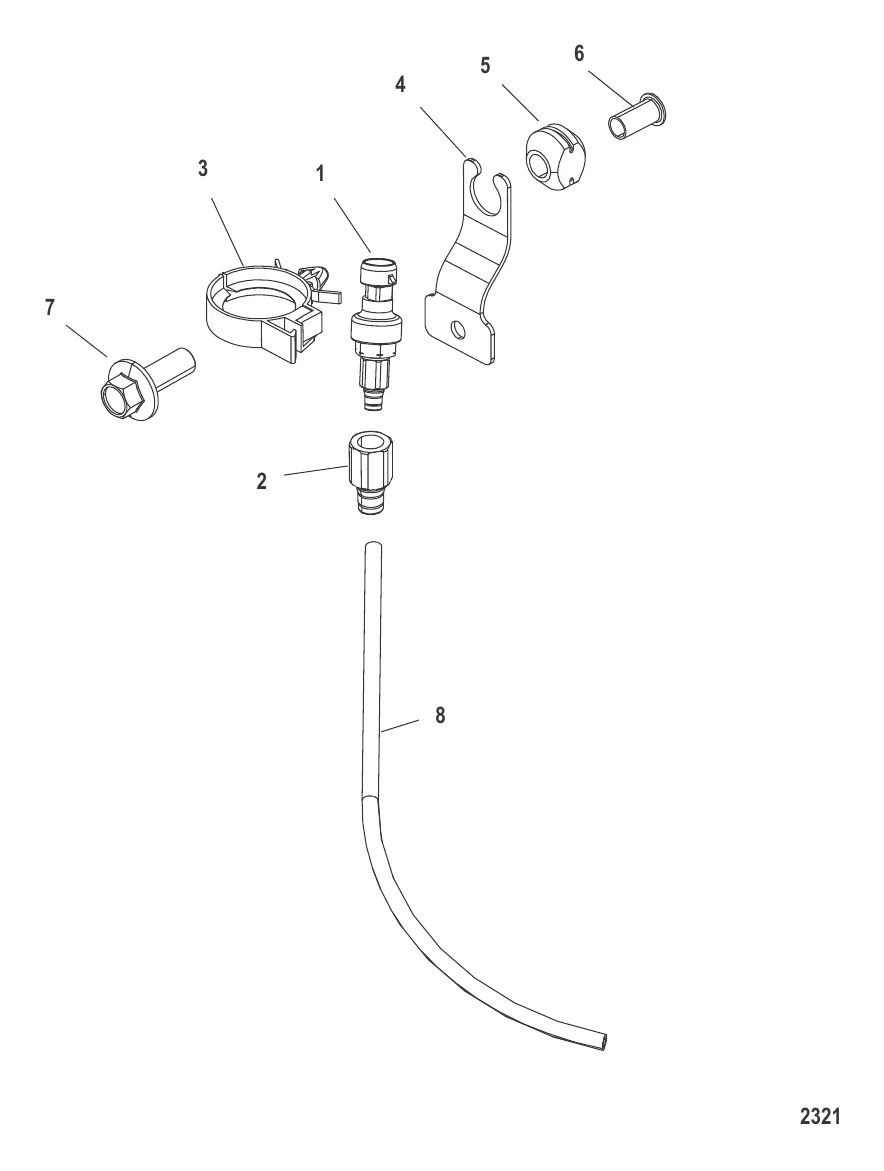 6
5
4
3
1
7
2
8
2321