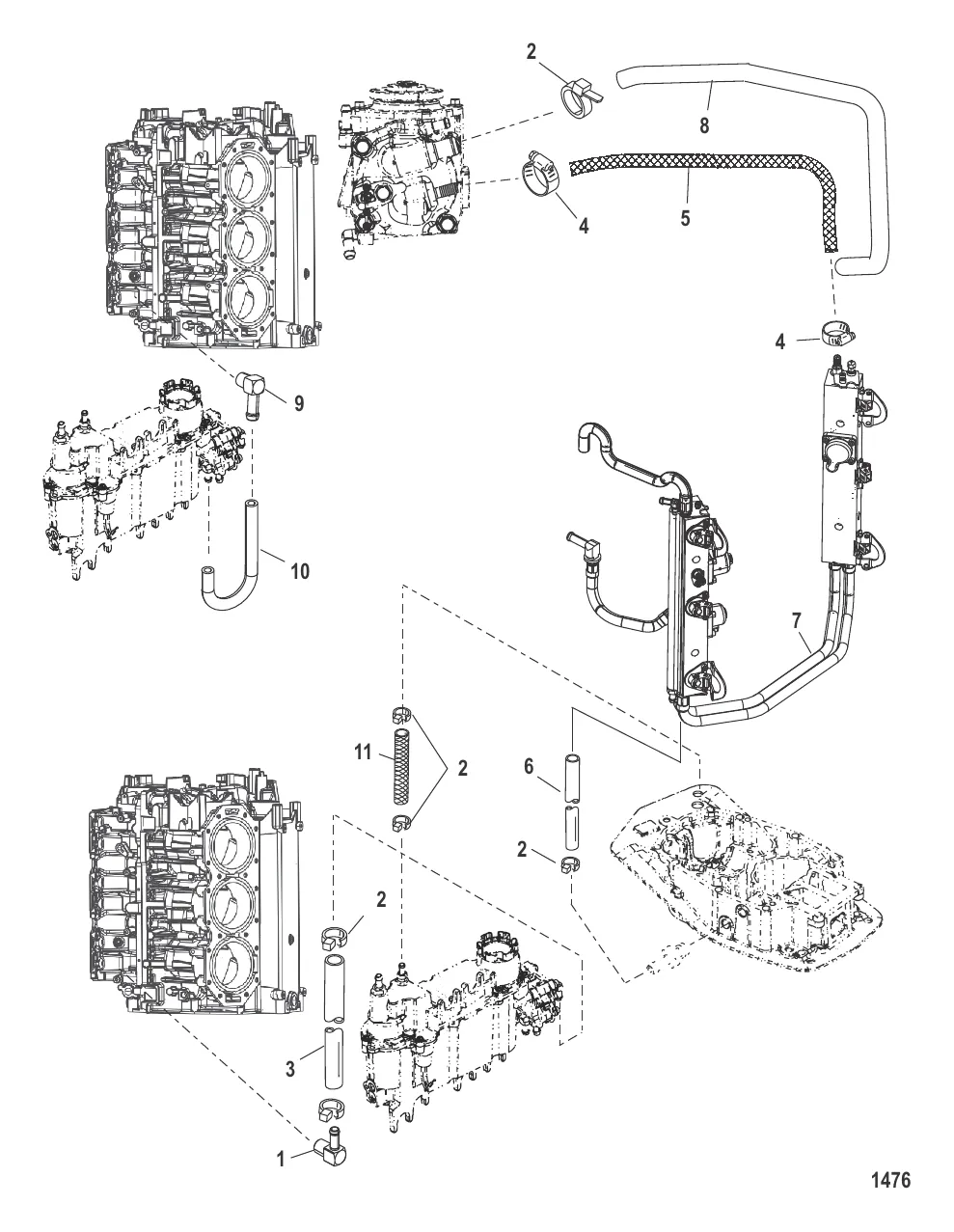 2
8
4
5
4
9
10
7
11
2
6
2
2
3
1
1476