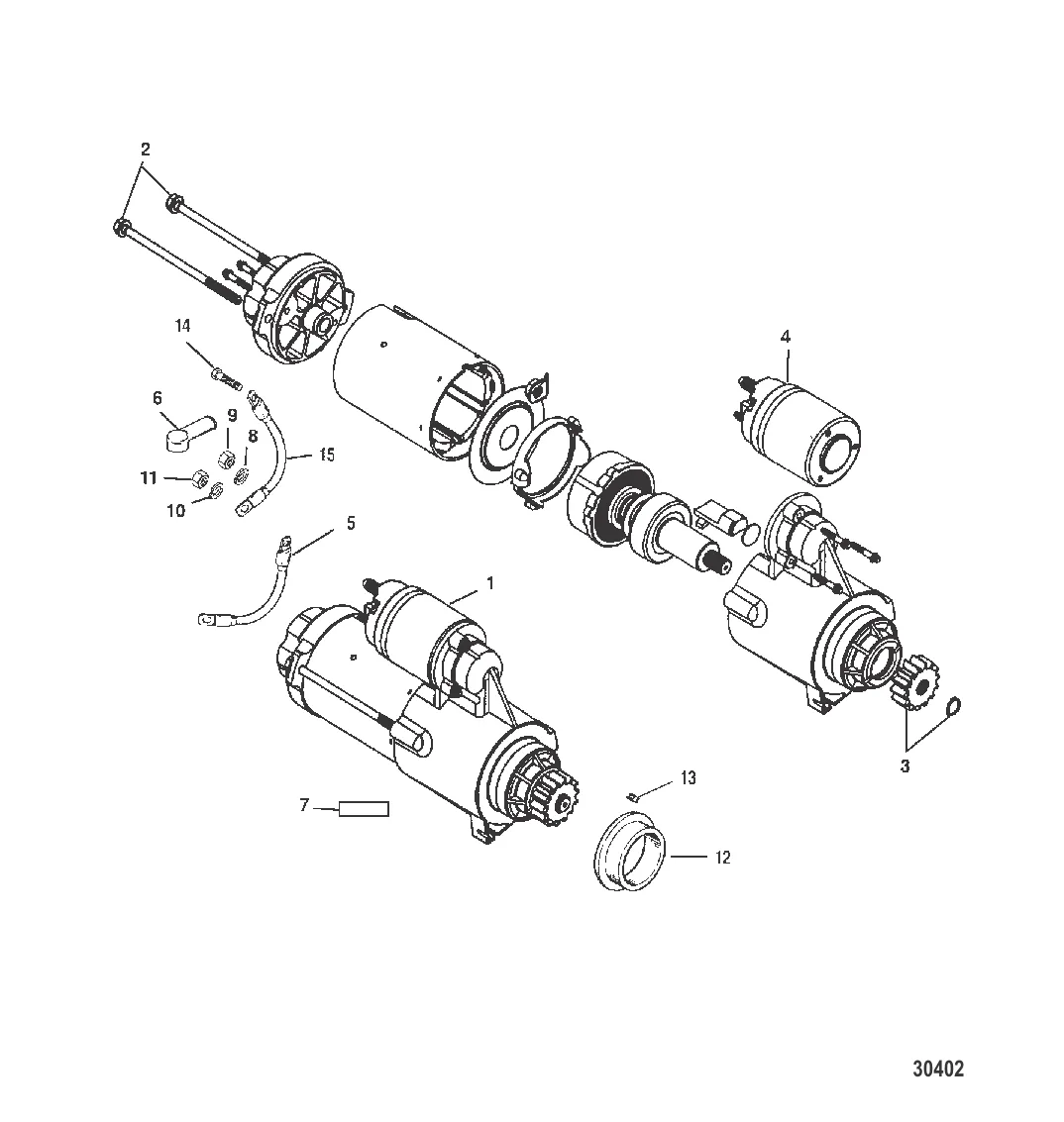 2
14
4
6
9
8
15
11
10
5
1
3
7
13
12
30402