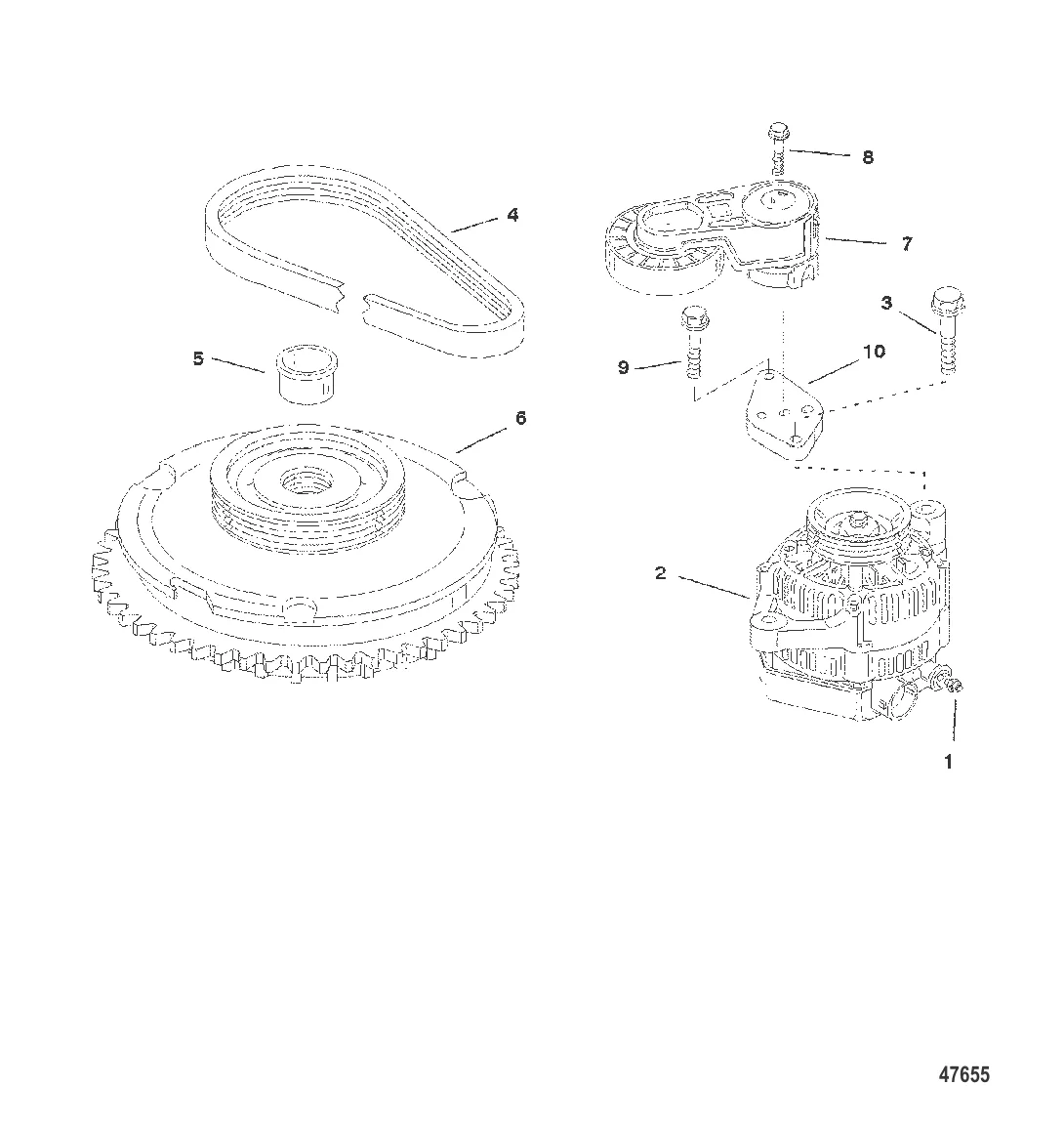 8

4

7

3

5

9

10

6

2

1

47655