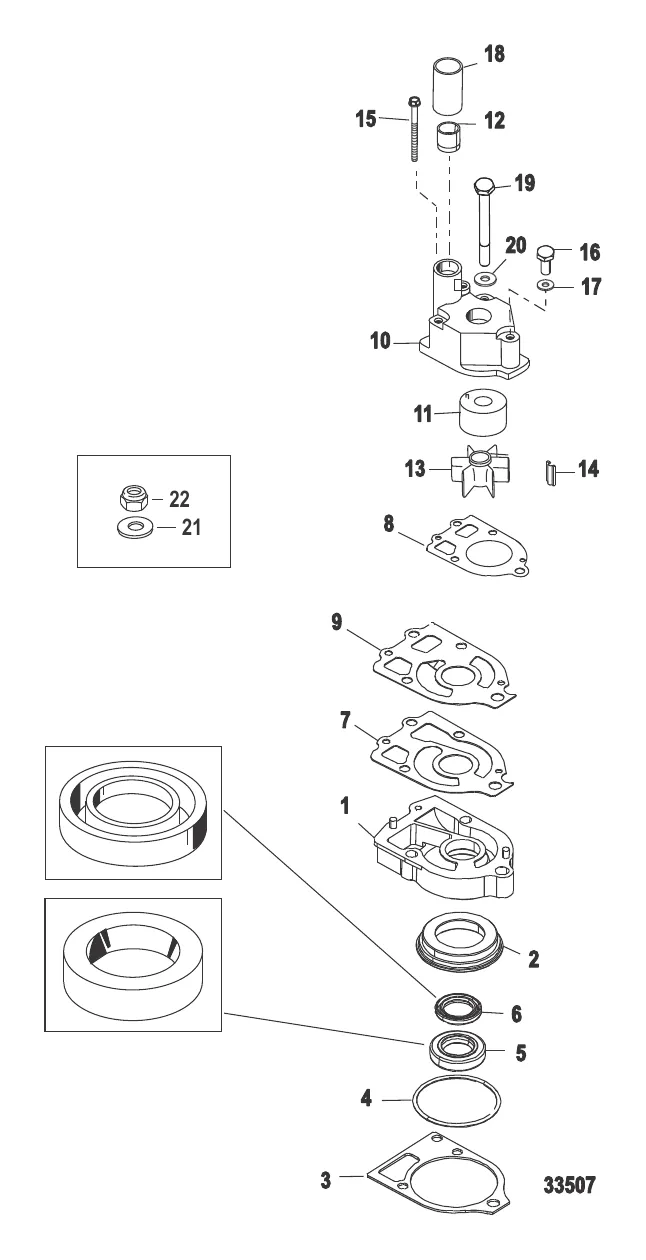 18
15
12
19
20
16
17
10
11
13
14
22
21
8
9
7
1
2
6
5
4
3
33507