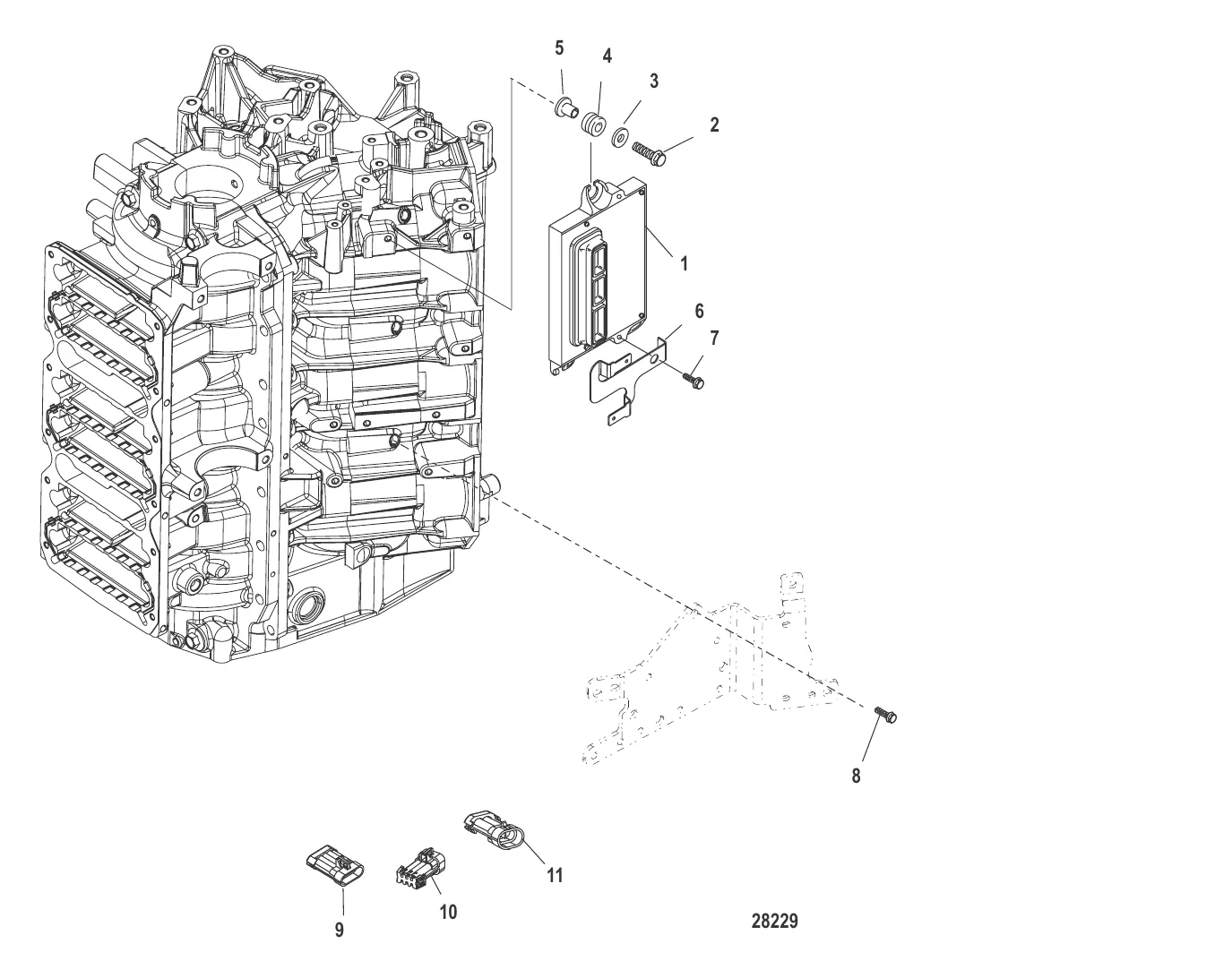 5
4
3
2
1
6
7
8
11
10
9
28229