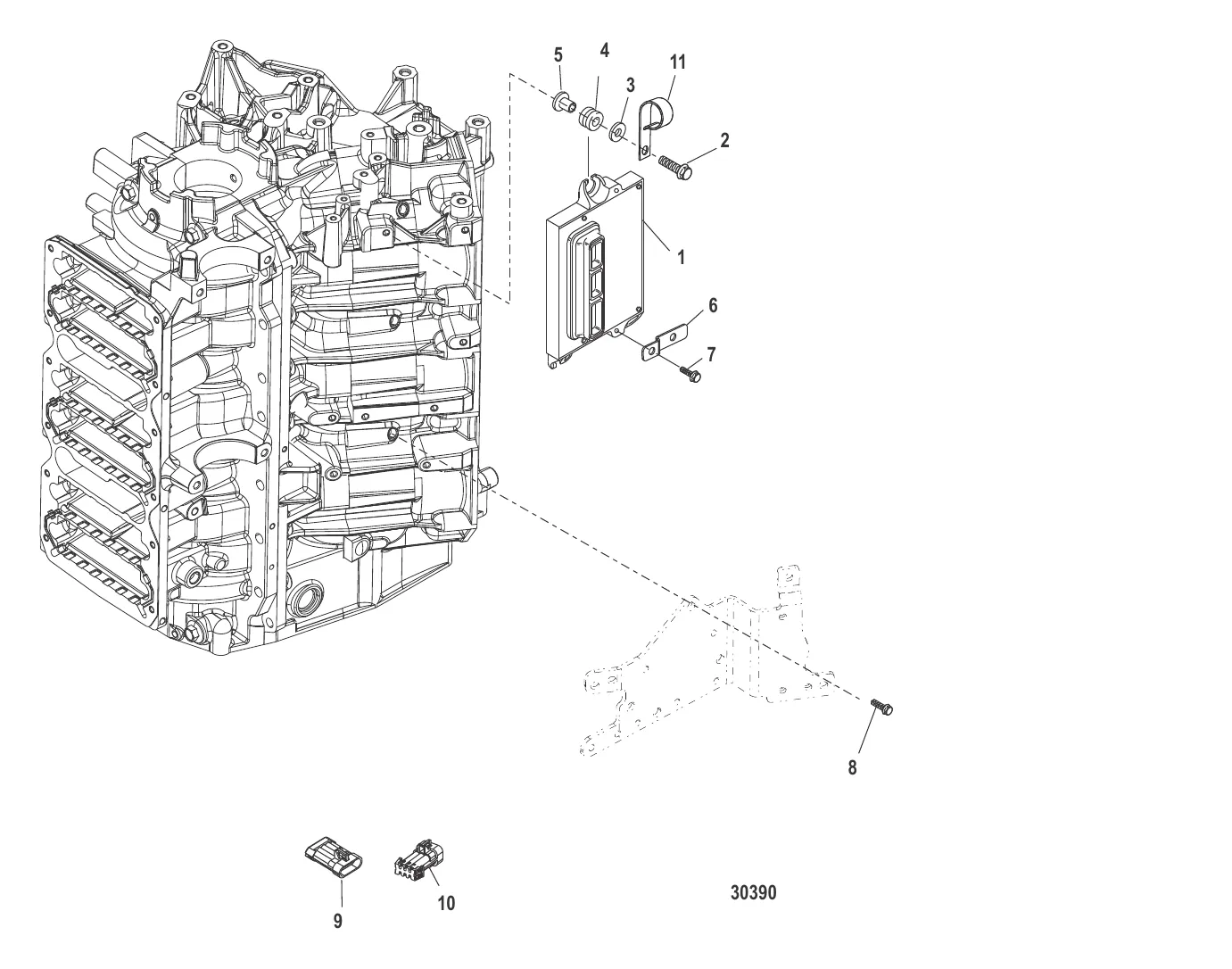 5
4
3
11
2
1
6
7
8
9
10
30390