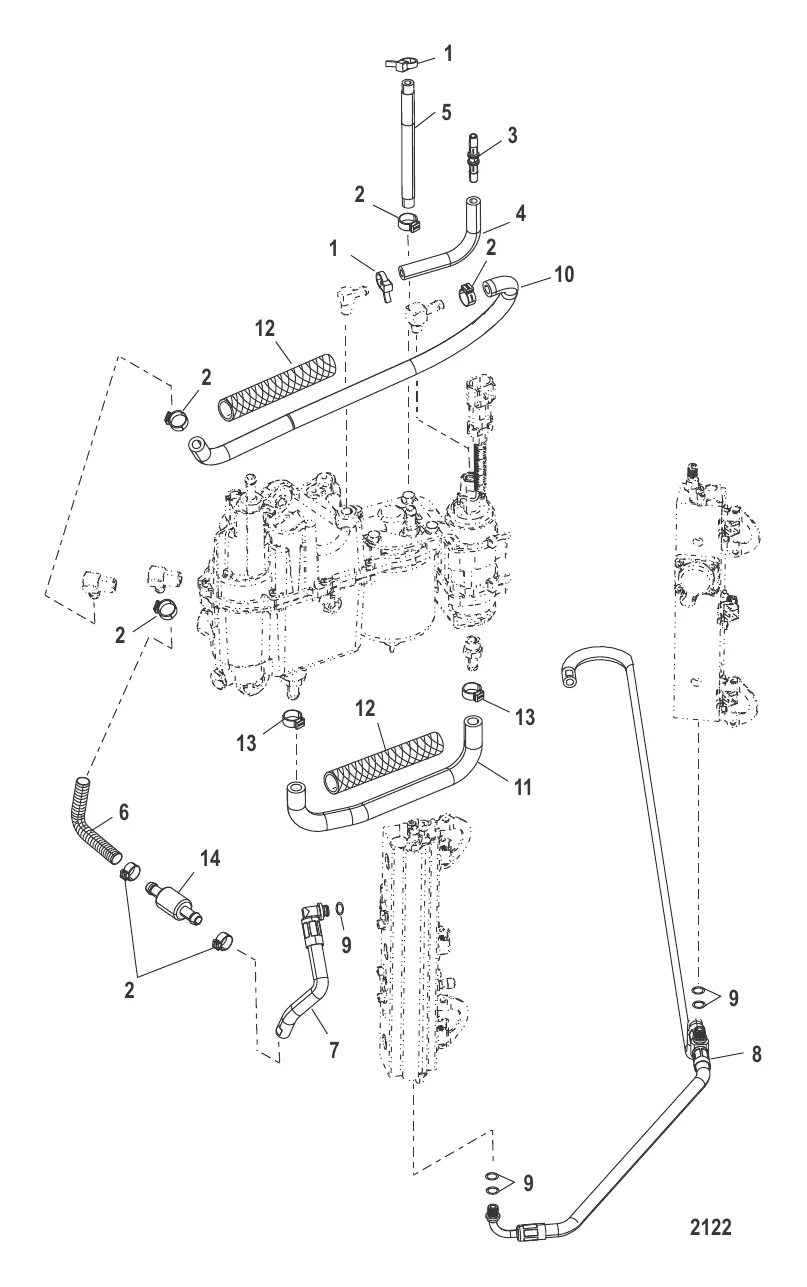 1
5
3
2
4
1
2
10
12
2
2
13
12
13
11
6
14
9
2
7
9
8
9
2122