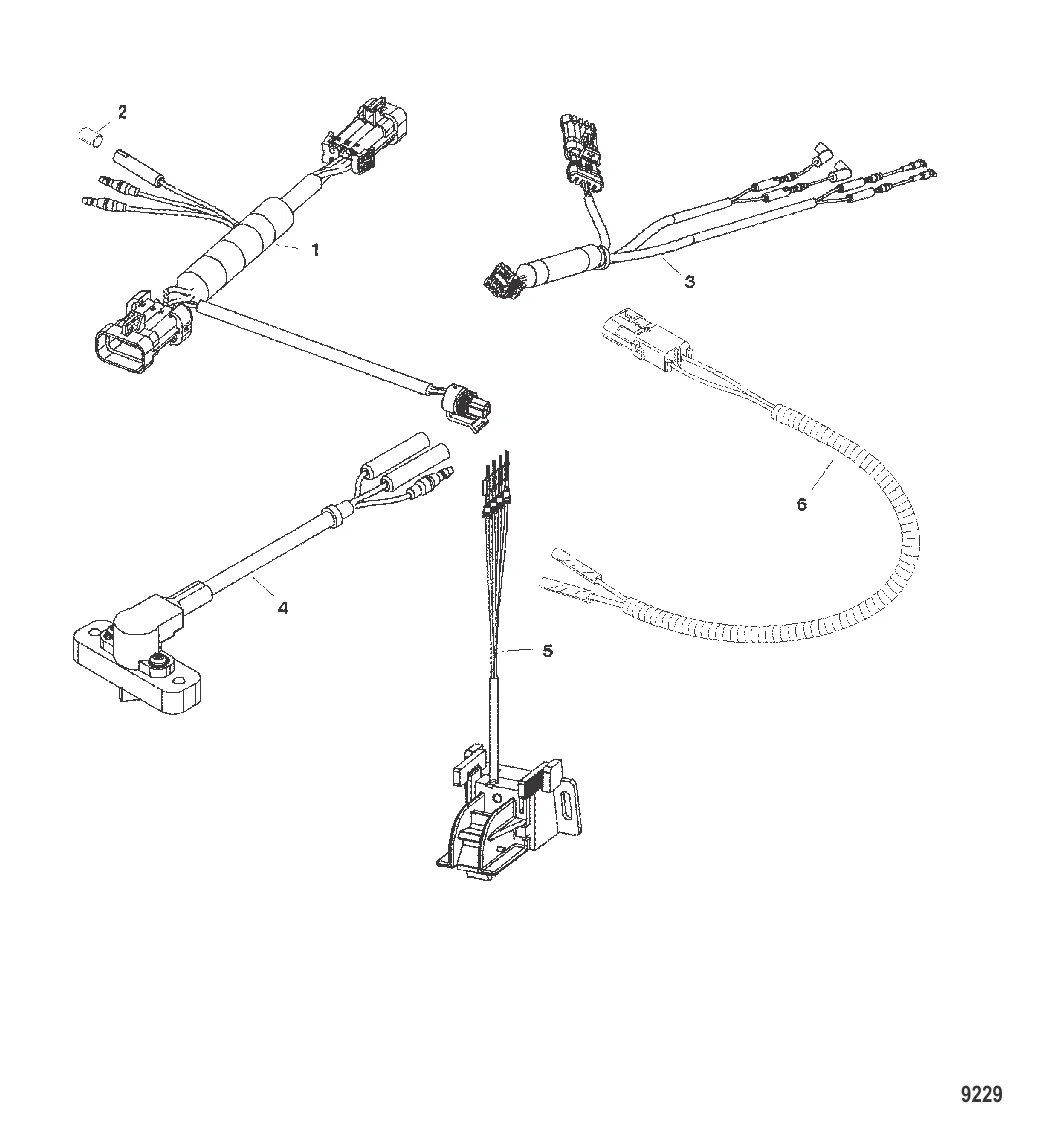 2
1
3
6
4
5
9229