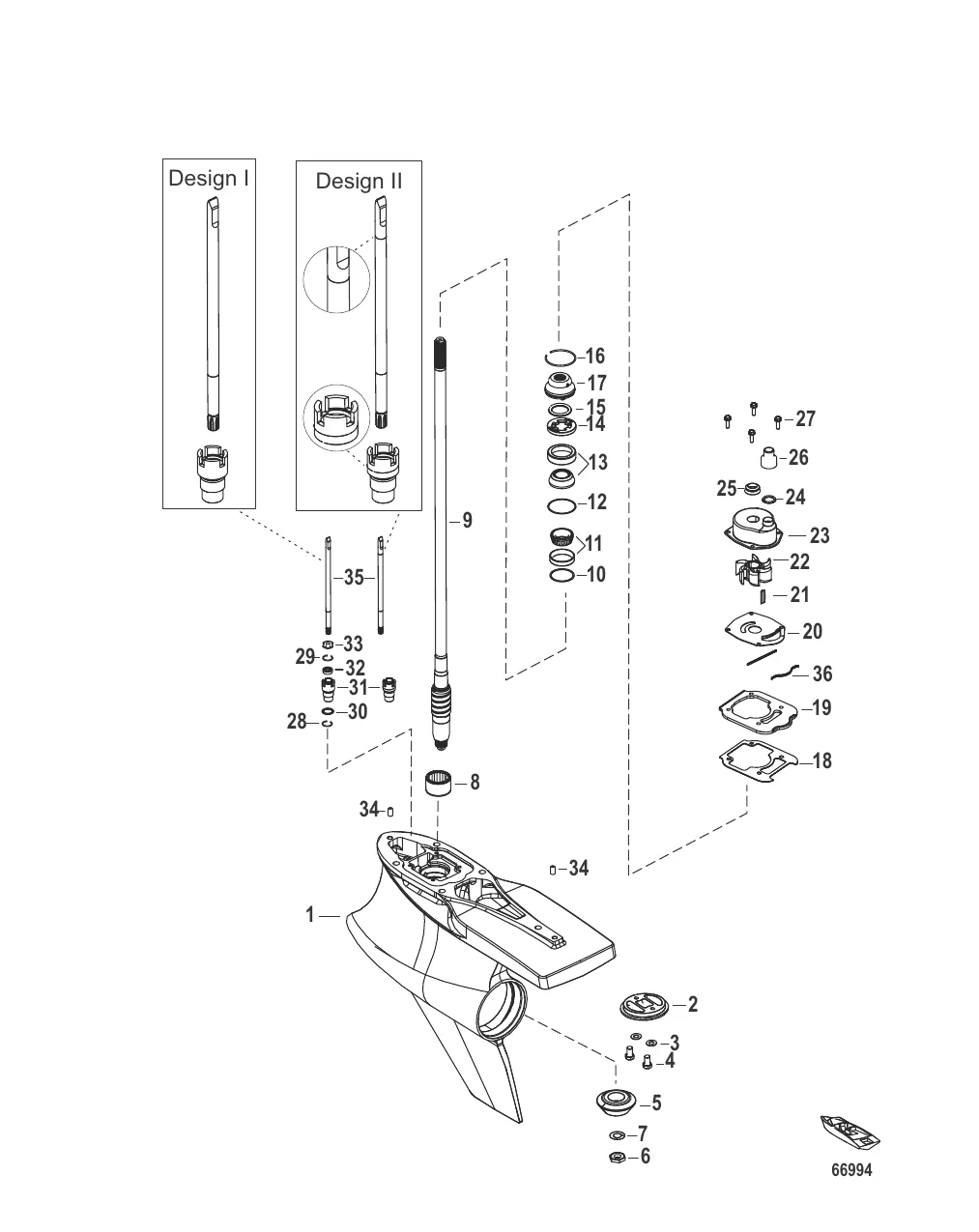 Design I

Design II

16
17
15
14
13
12
11
10
9
27
26
25
24
23
22
21
20
36
19
18
35
33
29
32
31
30
28
8
34
34
1
2
3
4
5
7
6
66994