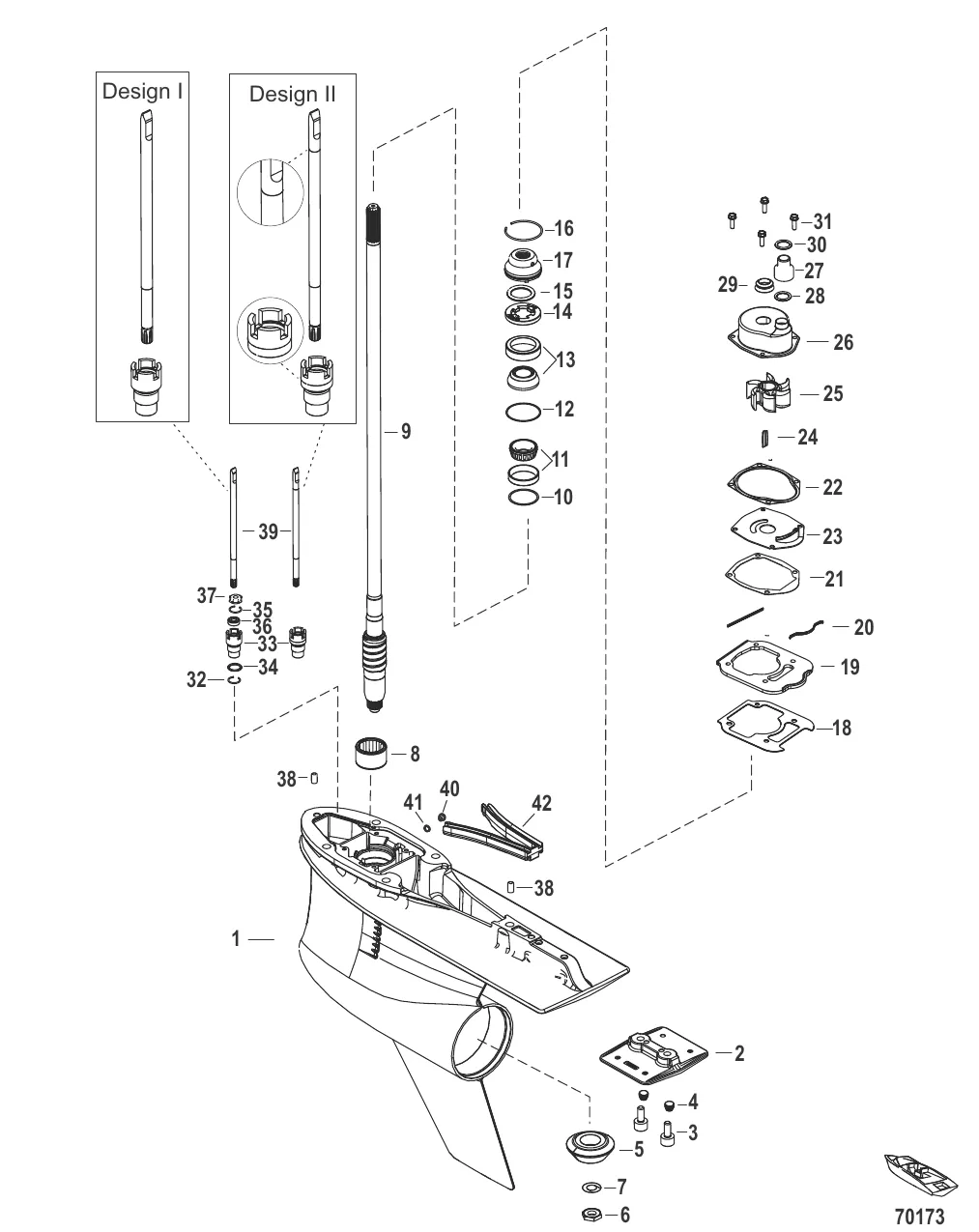 Design I

Design II

16
17
15
14
13
12
11
10
9

31
30
27
29
28
26
25
24
22
23
21
20
19
18

39
37
35
36
33
34
32

8
38
41
40
42
38
1
2
4
3
5
7
6

70173