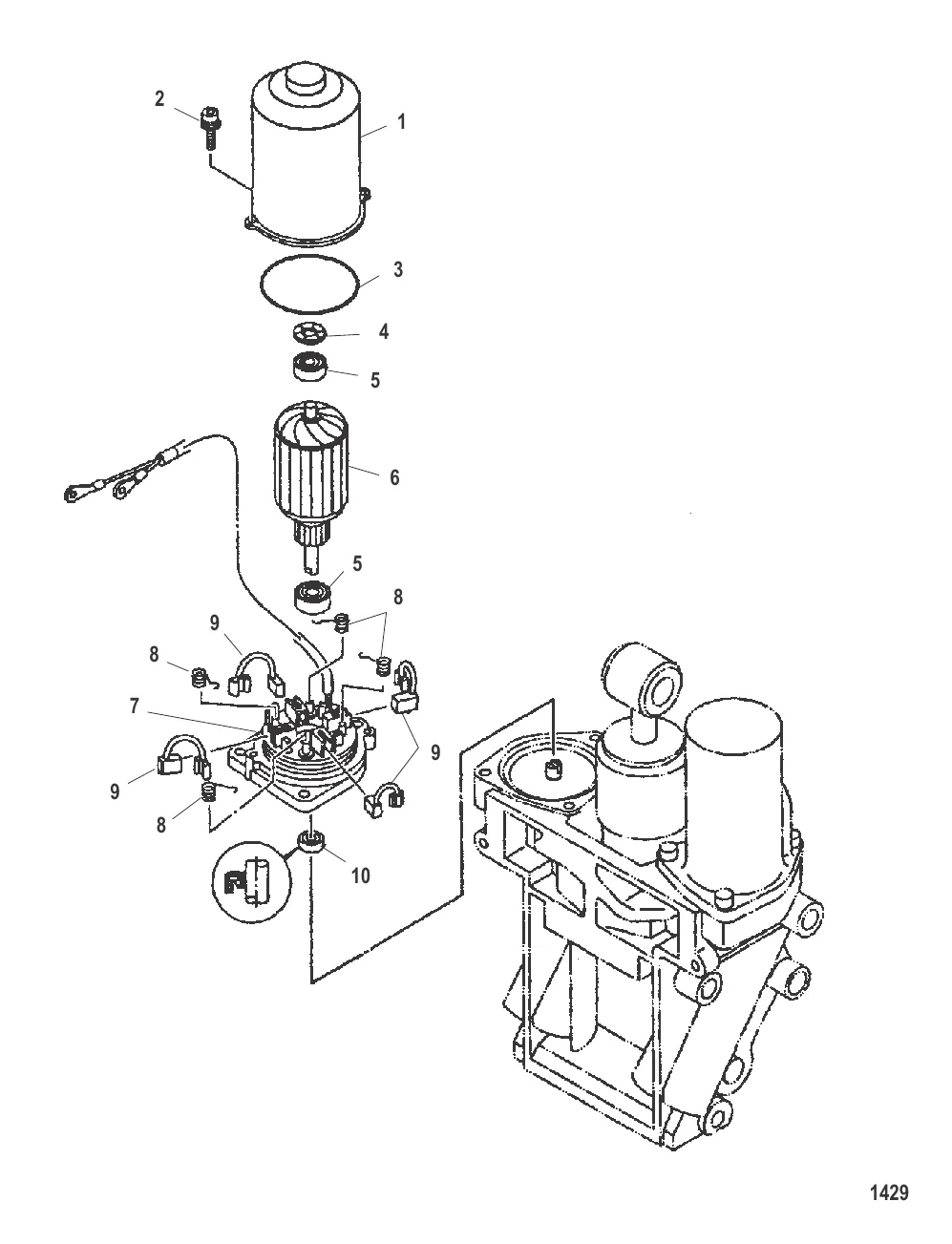 2
1
3
4
5
6
5
8
9
8
7
9
9
8
10
1429