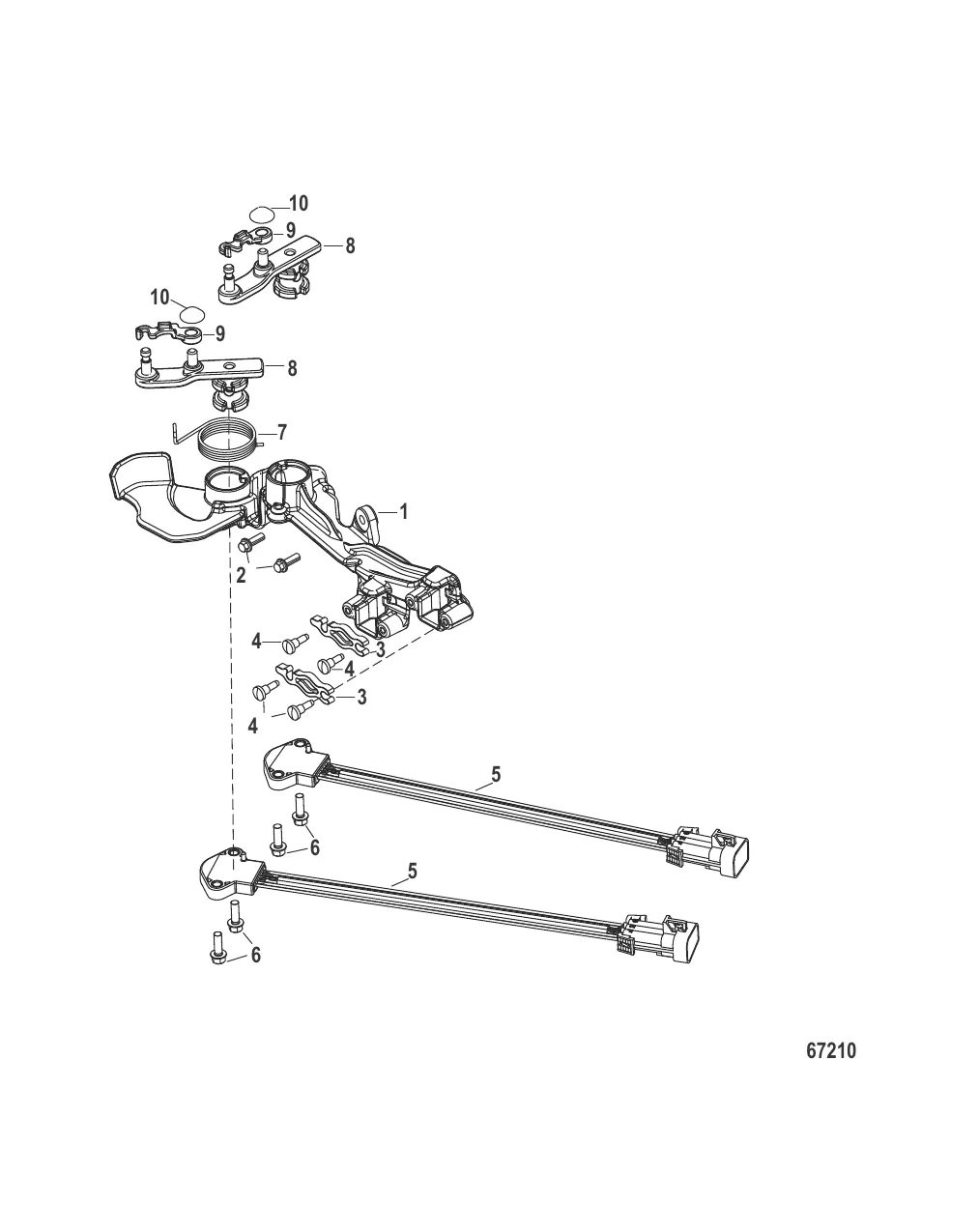 10
9
8
10
9
8
7
1
2
4
3
4
3
4
5
6
5
6
67210