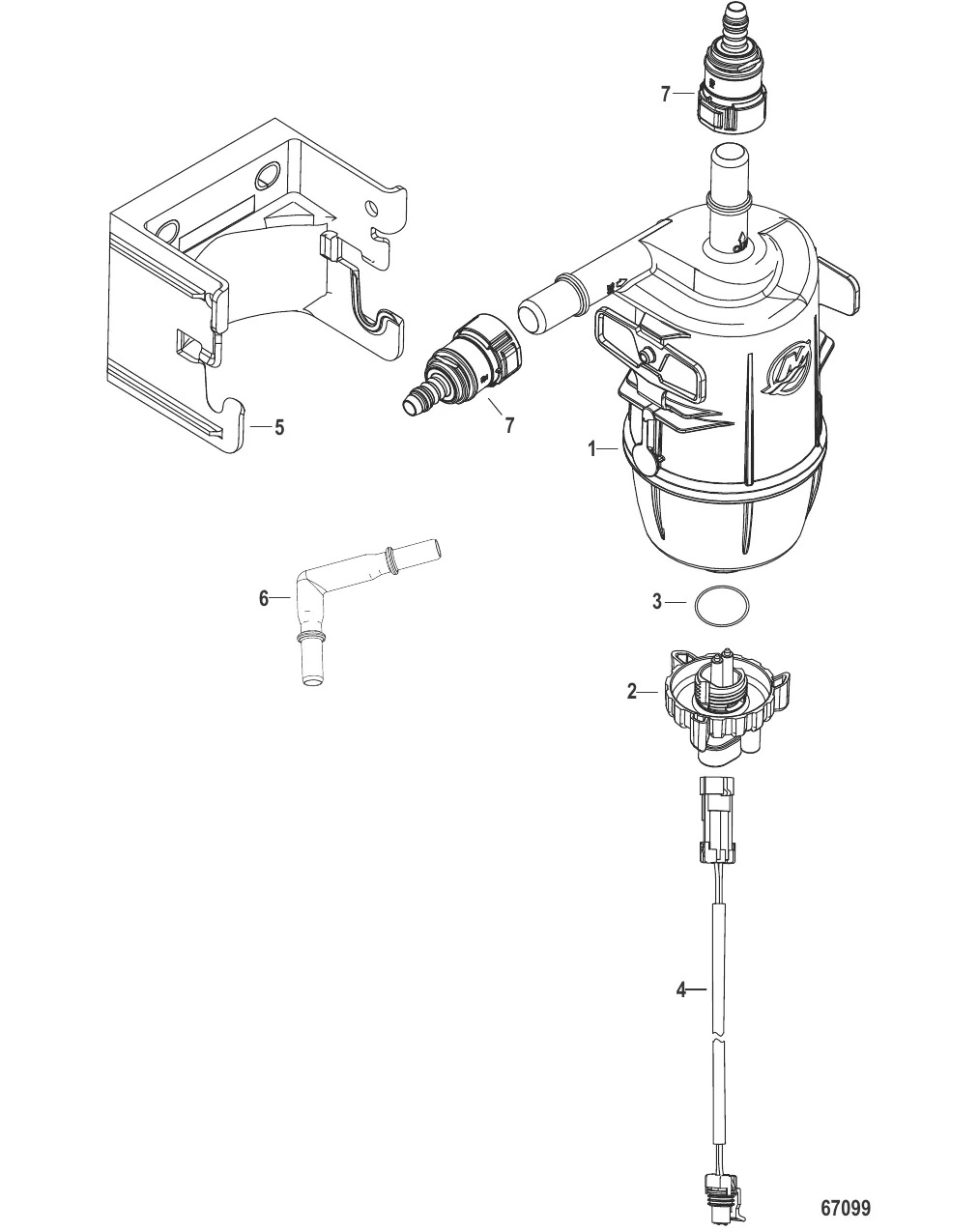 7
5
7
1
6
3
2
4
67099