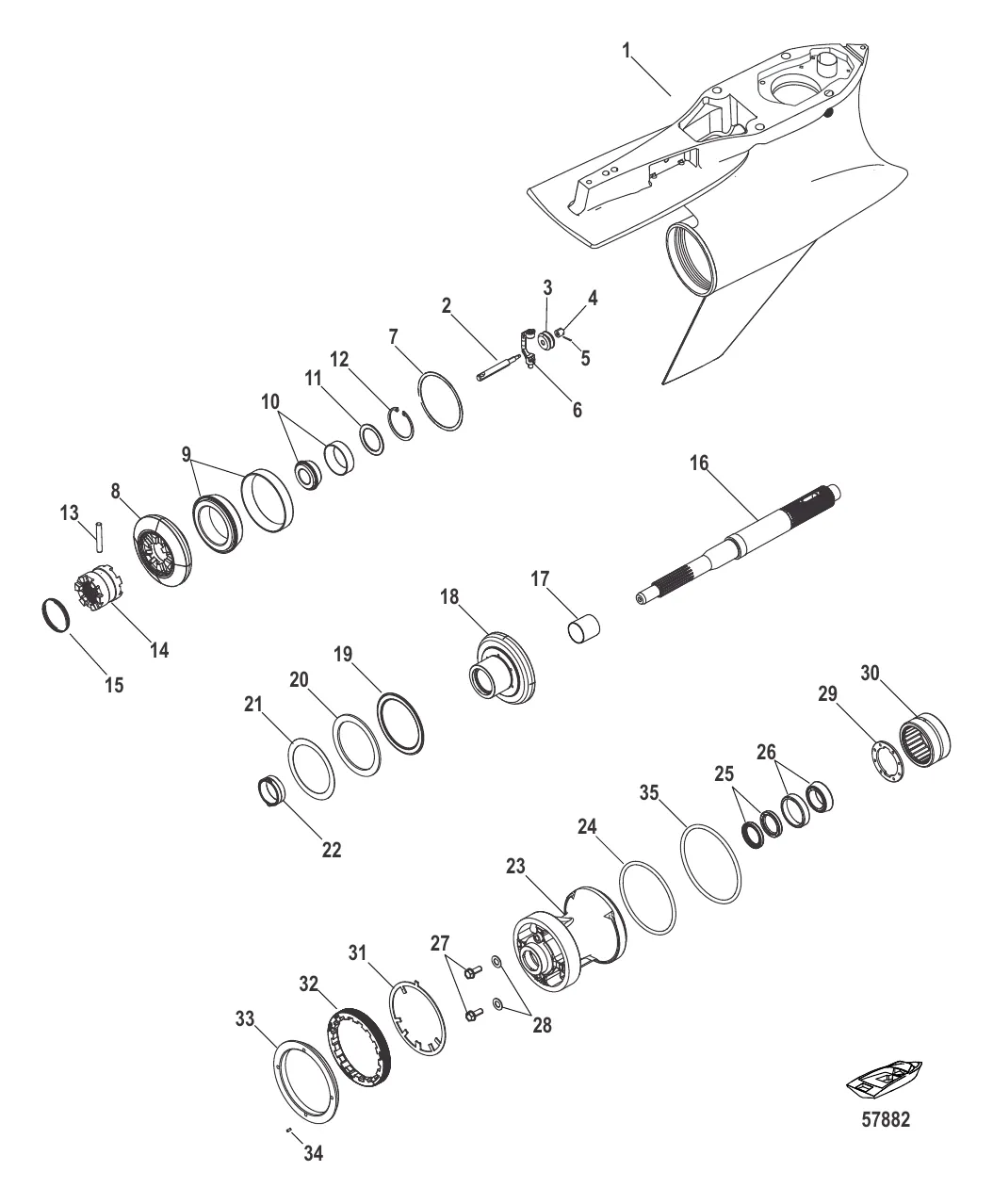 1
2
3
4
5
6
7
12
11
10
9
8
13
14
15
16
17
18
19
20
21
22
30
29
26
25
35
24
23
27
28
31
32
33
34
57882