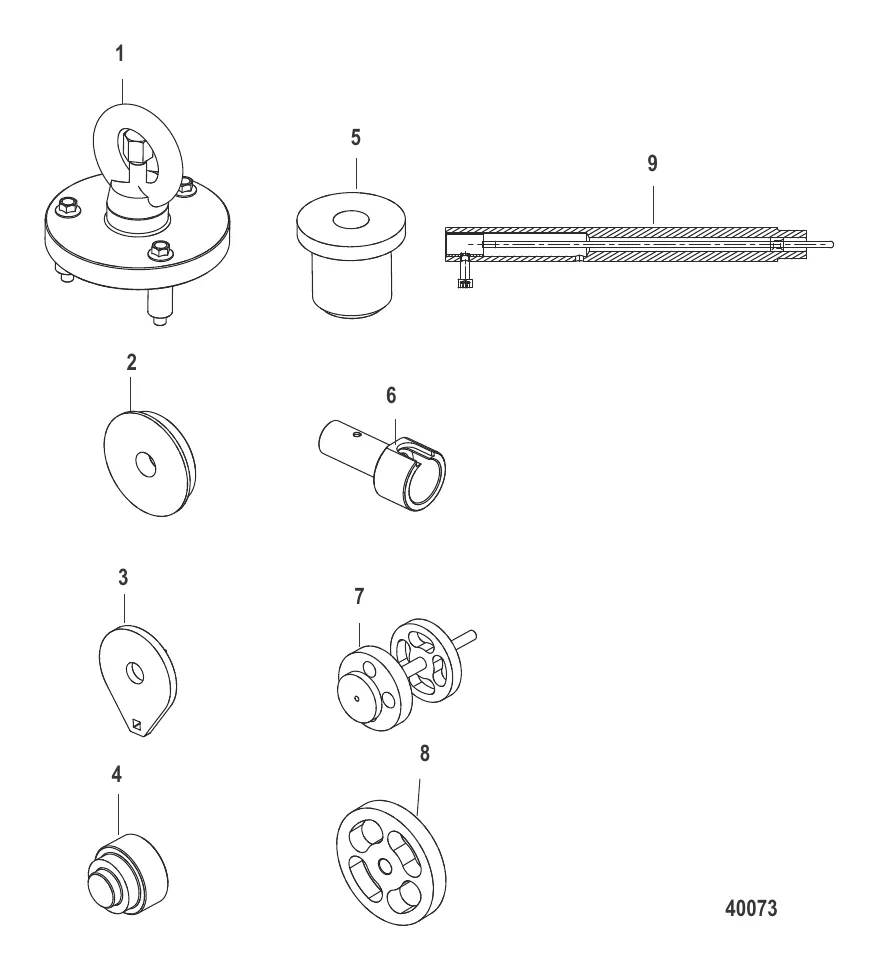 1
5
9
2
6
3
7
4
8
40073