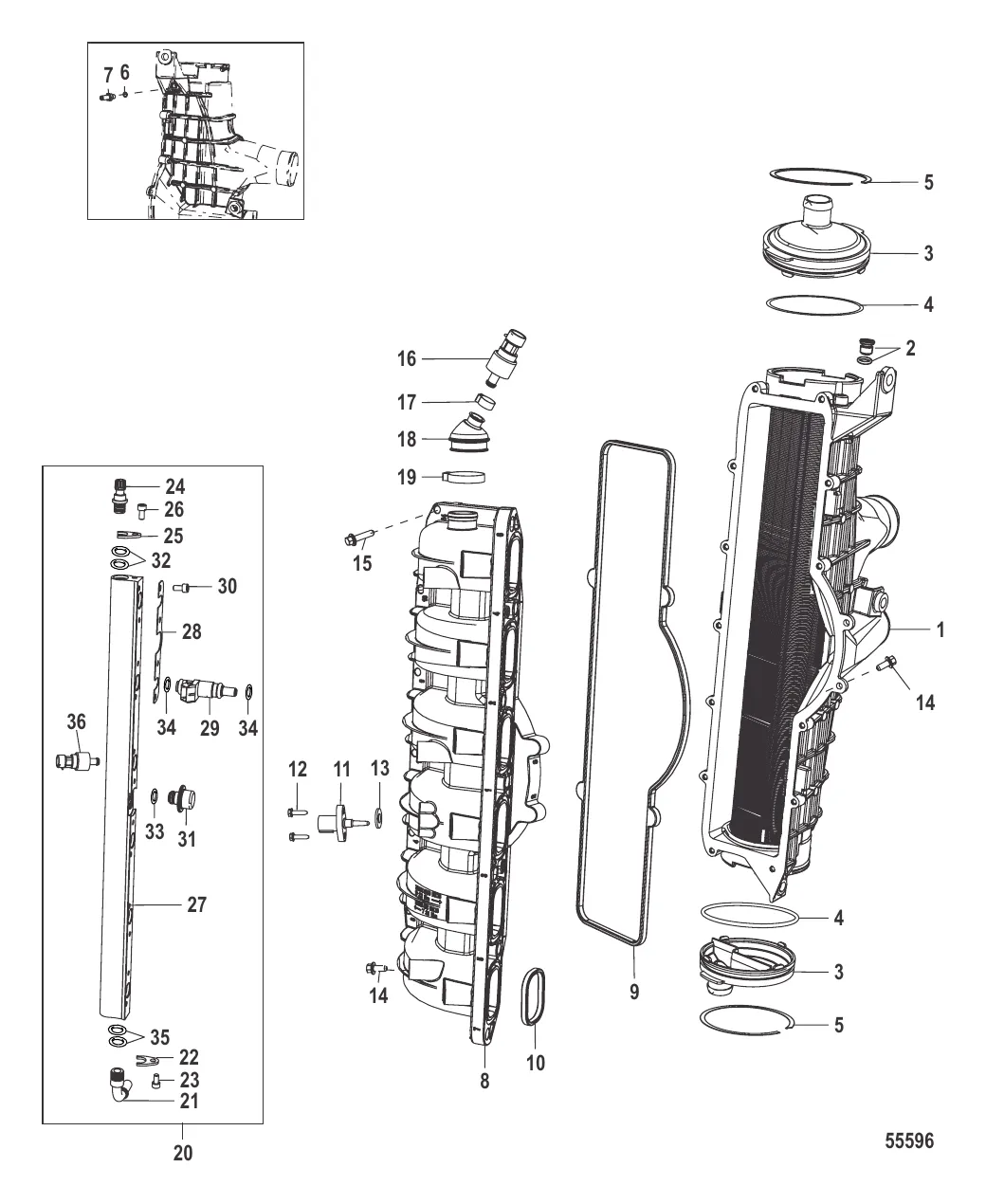 7 6

5
3
4
2
16
17
18
19
15
1
14

24
26
25
32
30
28
36
34 29 34
33 31
27
35
22
23
21
20

12 11 13
14
8
10
9
4
3
5

55596