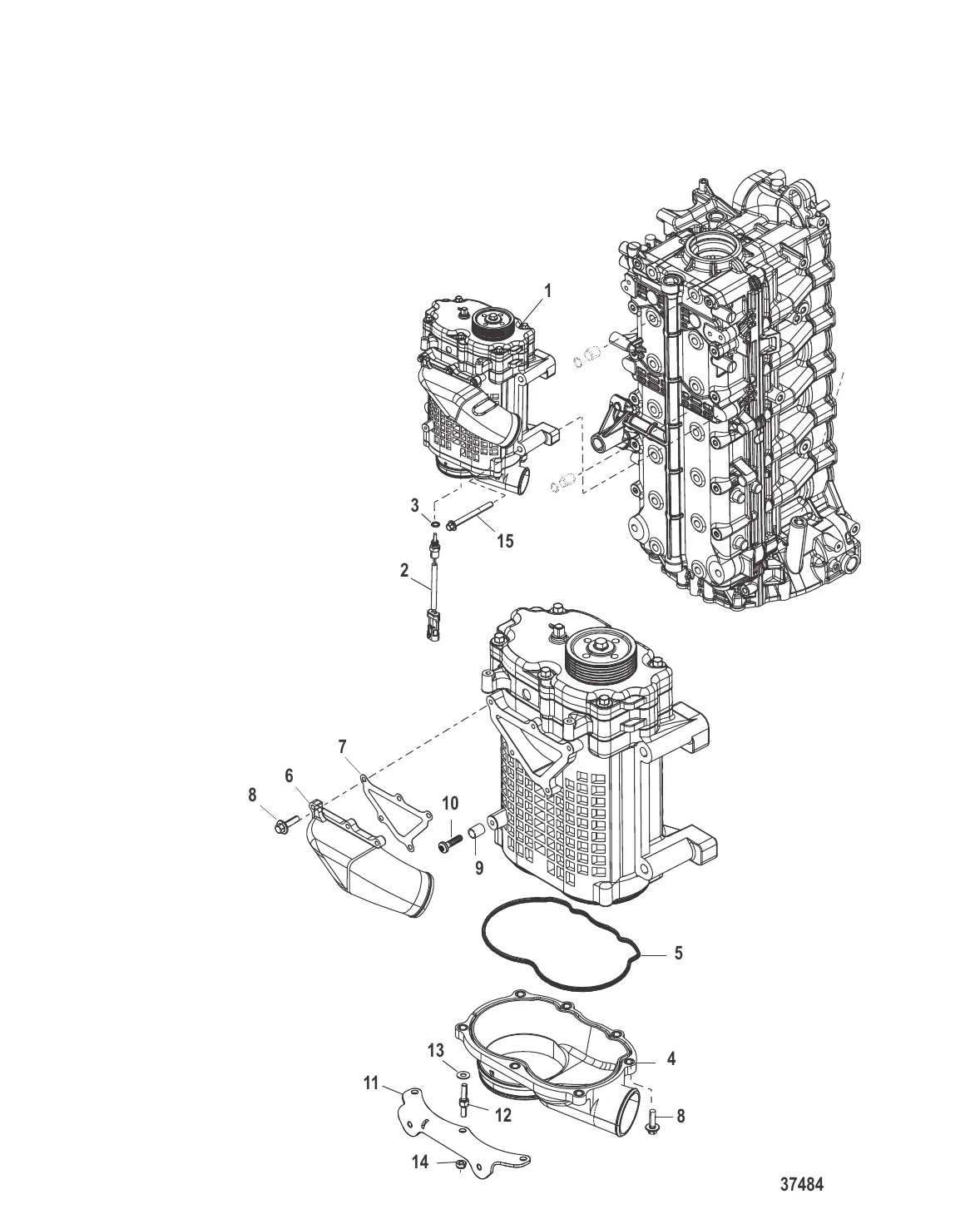 1
3
15
2
7
6
8
10
9
5
13
4
11
12
8
14
37484