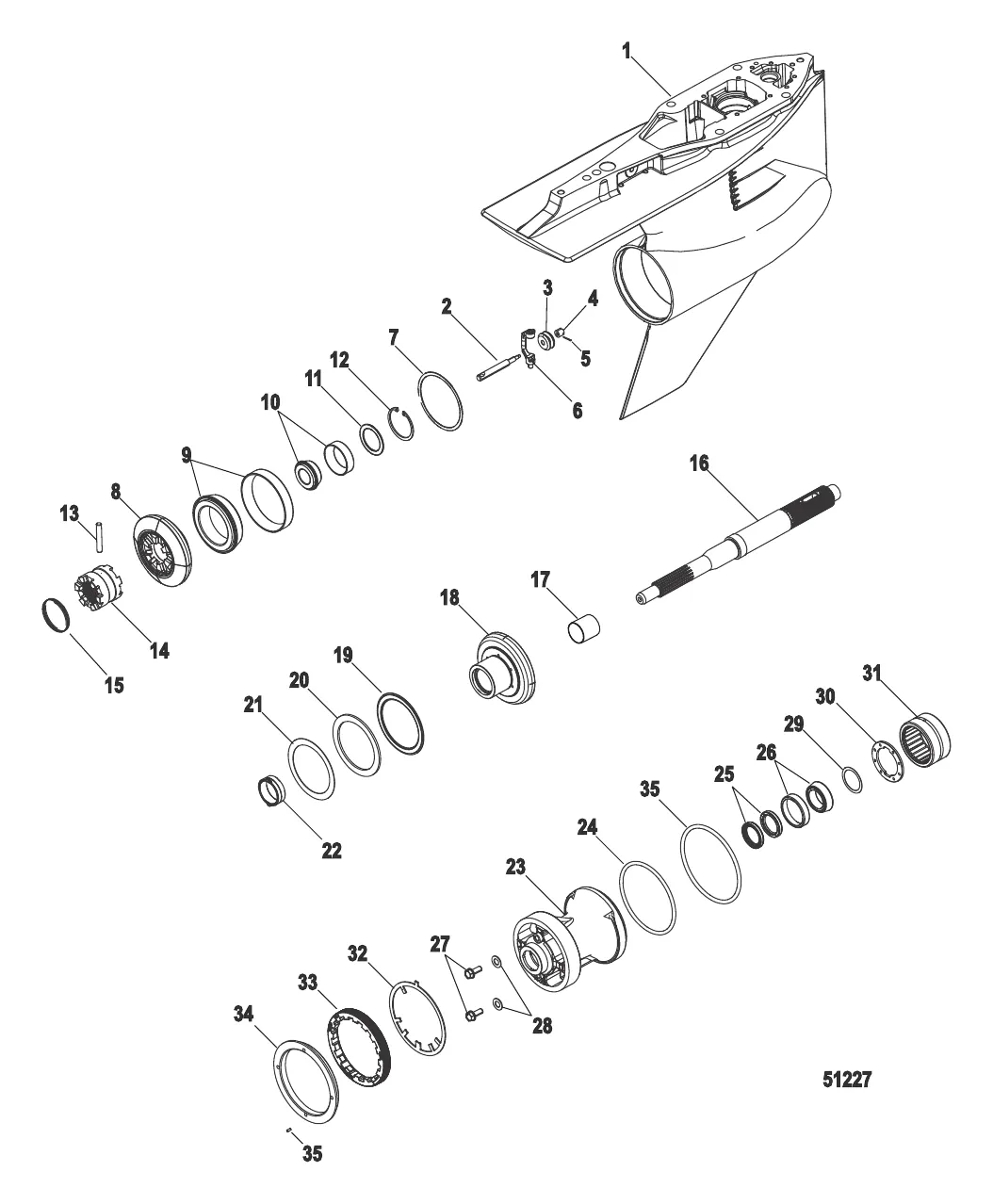 1
2
3
4
5
6
7
12
11
10
9
8
13
14
15
16
17
18
19
20
21
22
31
30
29
26
25
35
24
23
27
28
32
33
34
35
51227