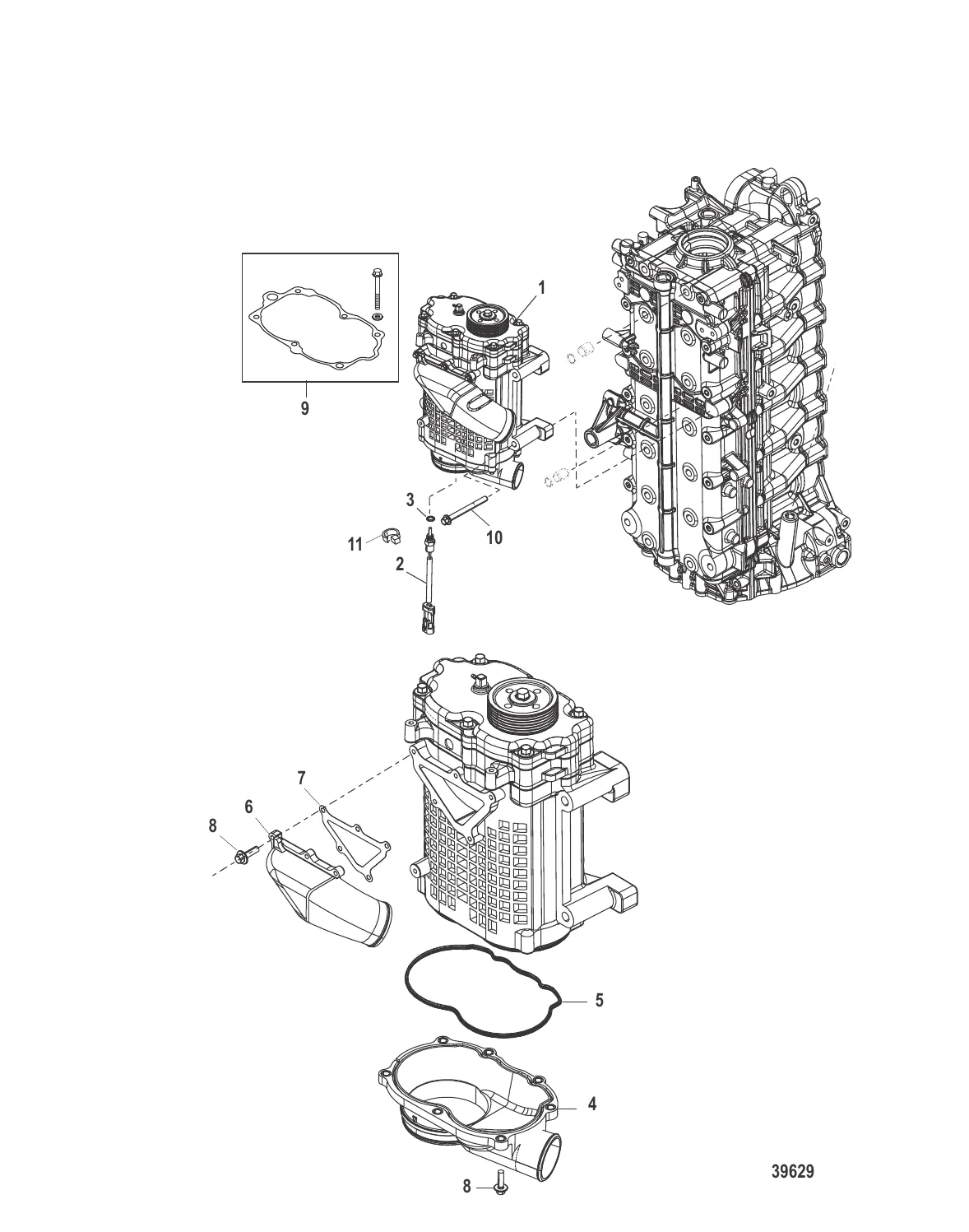 1

9

3

10

11

2

7

6

8

5

4

8

39629