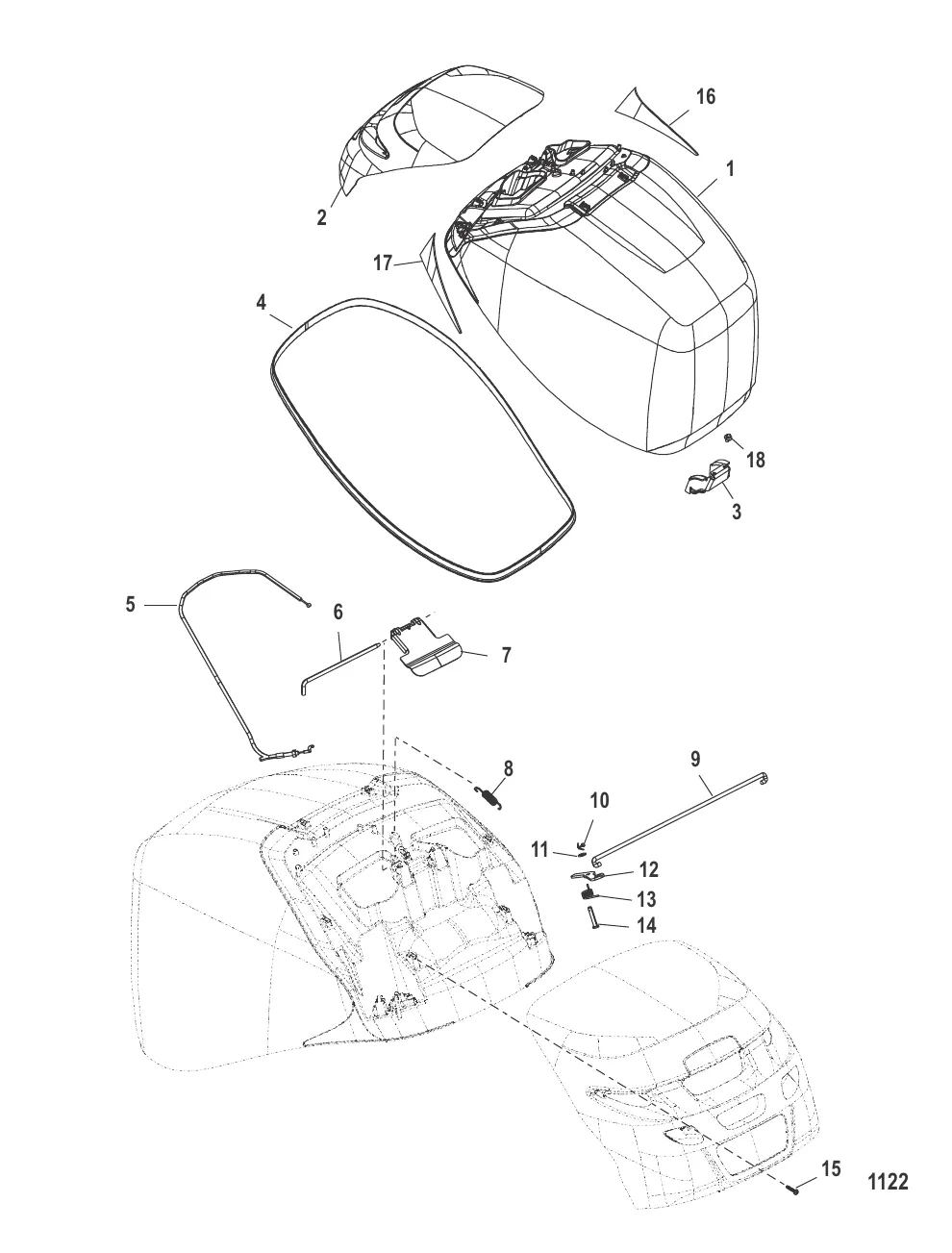 16
1
2
17
4
18
3
5
6
7
8
9
10
11
12
13
14
15
1122