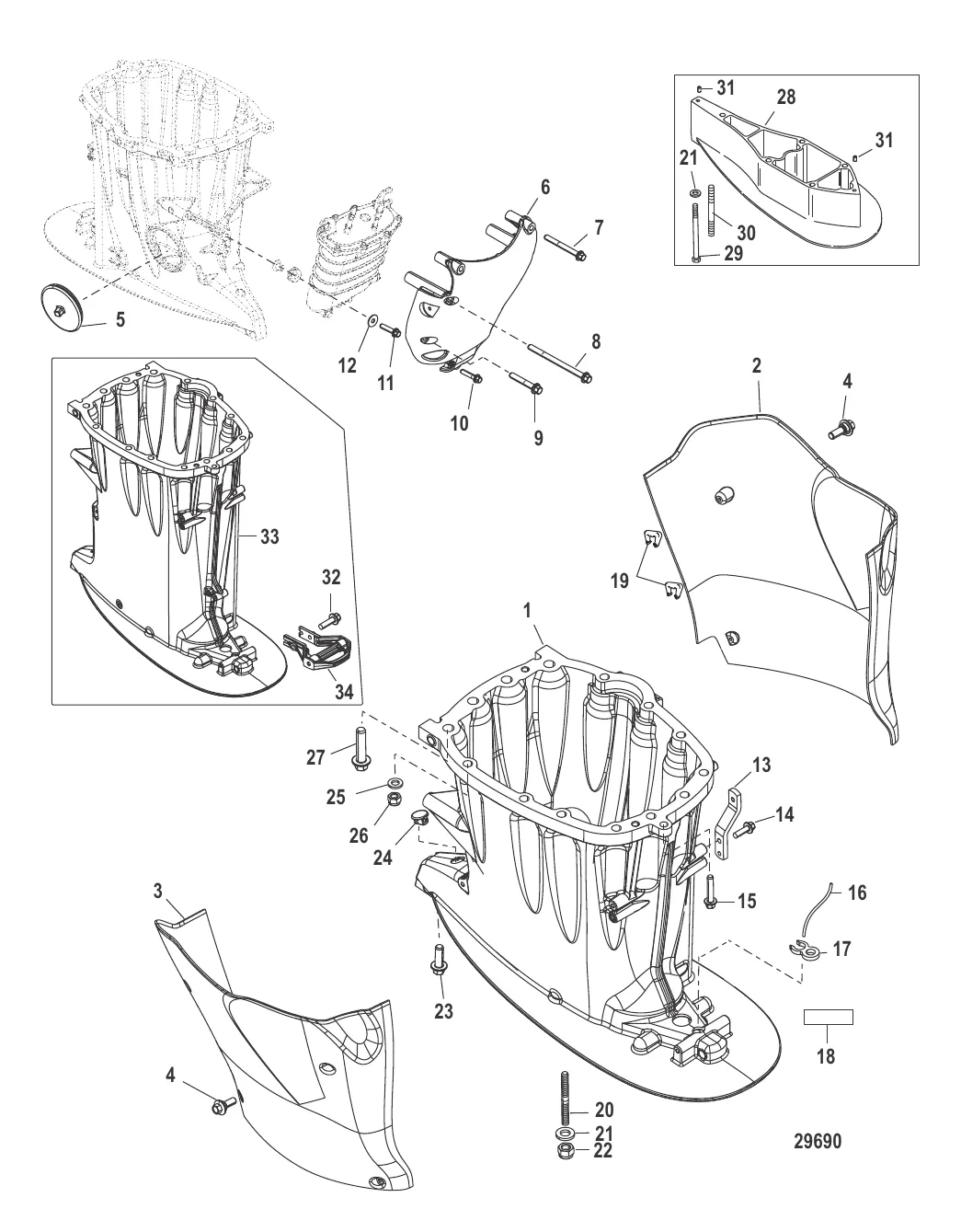 31
28
31
21
30
29
6
7
5
12
11
8
10
9
2
4
33
32
34
19
1
27
25
26
24
13
14
15
16
17
3
23
18
4
20
21
22
29690