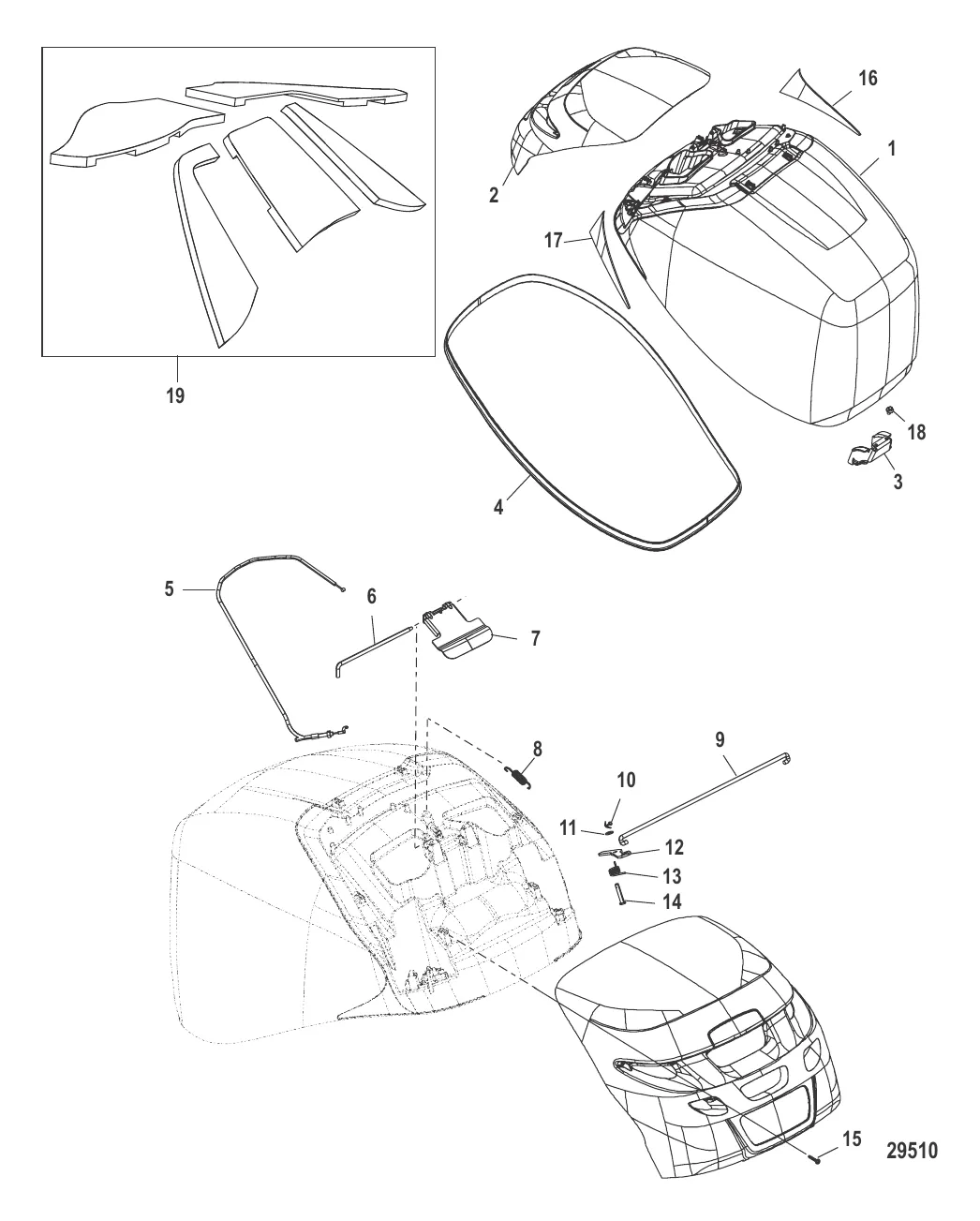 16
1
2
17
19
18
3
4
5
6
7
8
9
10
11
12
13
14
15
29510