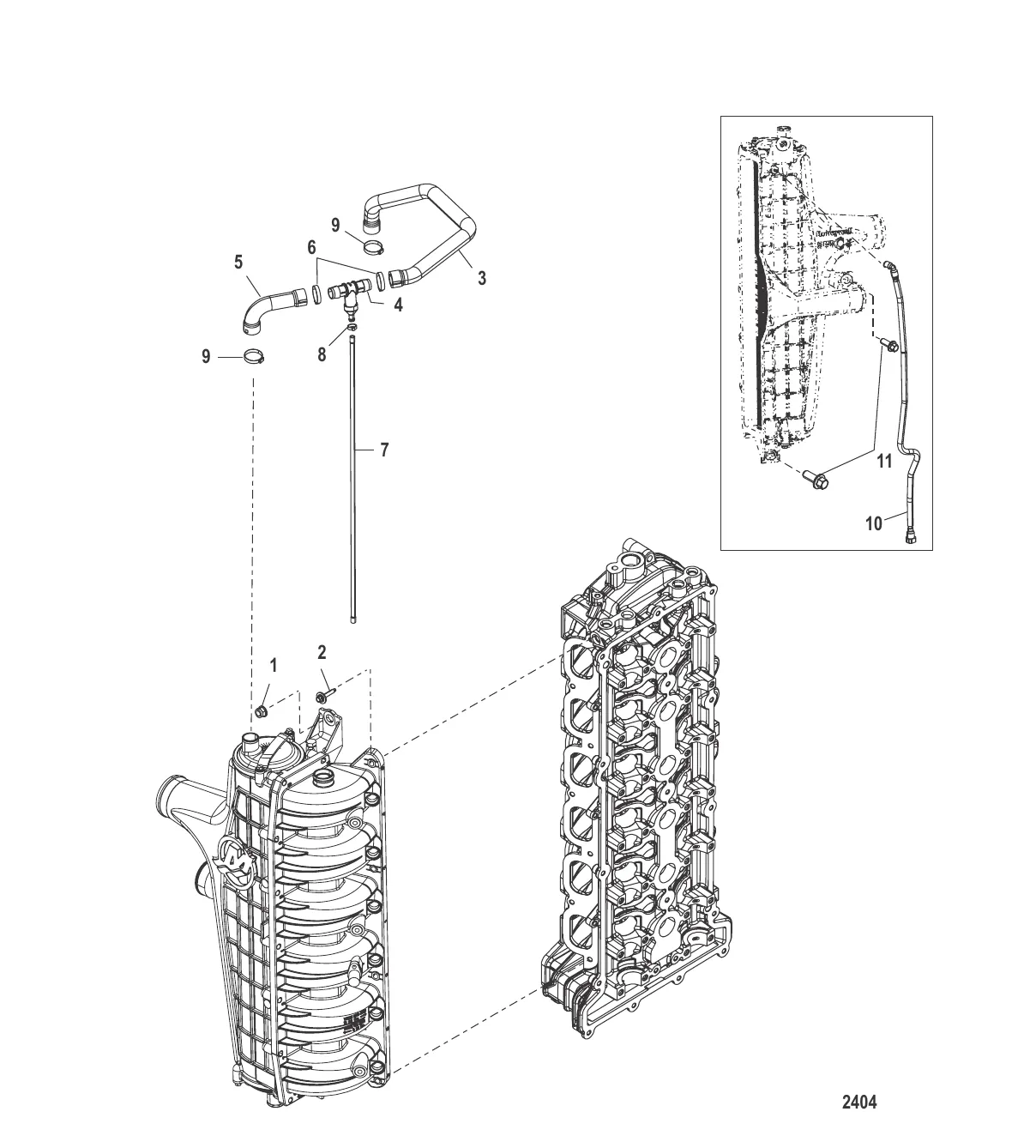 9
6
5
3
4
9
8
7
11
10
1
2
2404