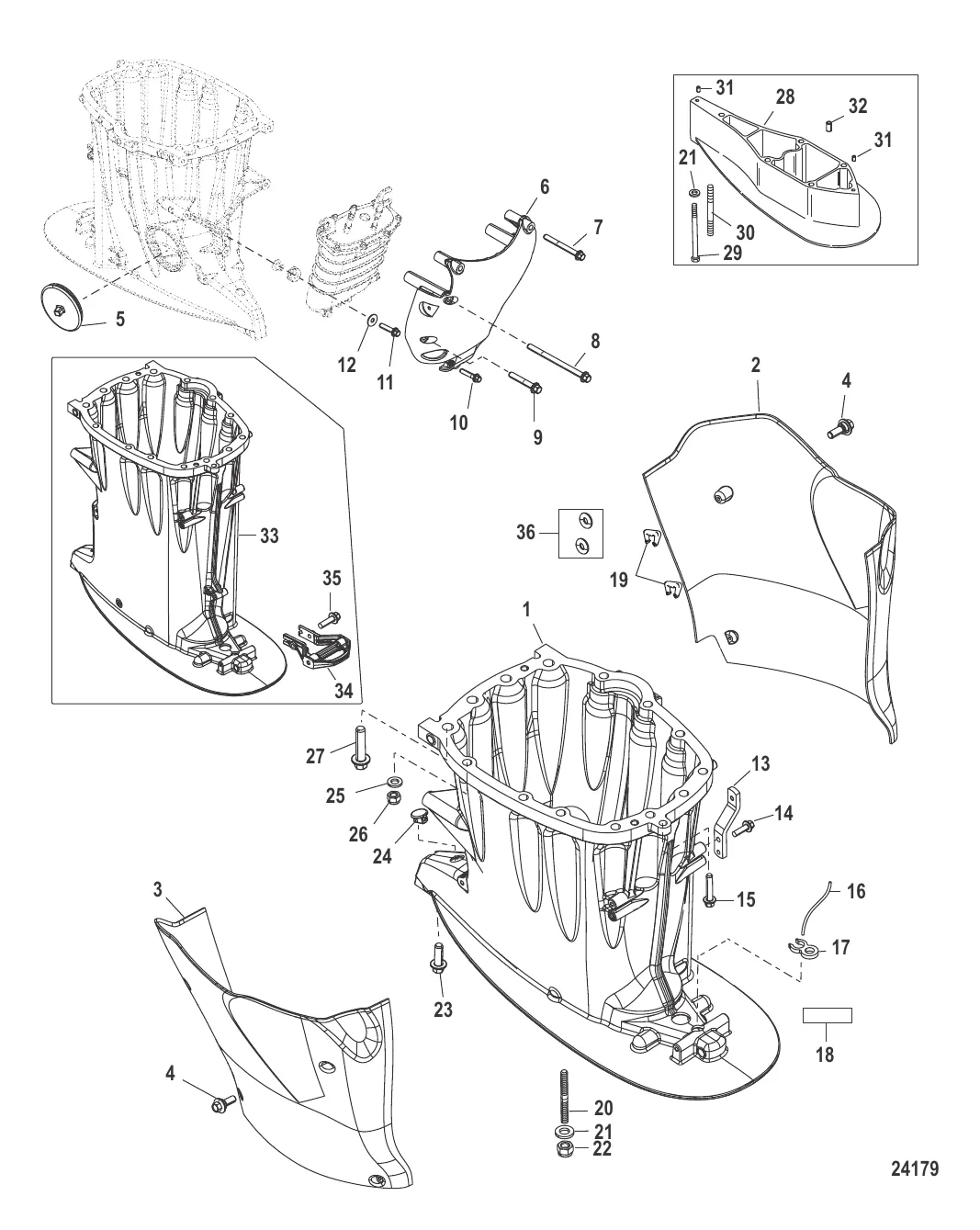 31
28
32
31
21
30
29
6
7
5
12
11
8
10
9
2
4
33
36
19
35
34
1
27
25
26
24
13
14
15
16
17
3
23
18
4
20
21
22
24179