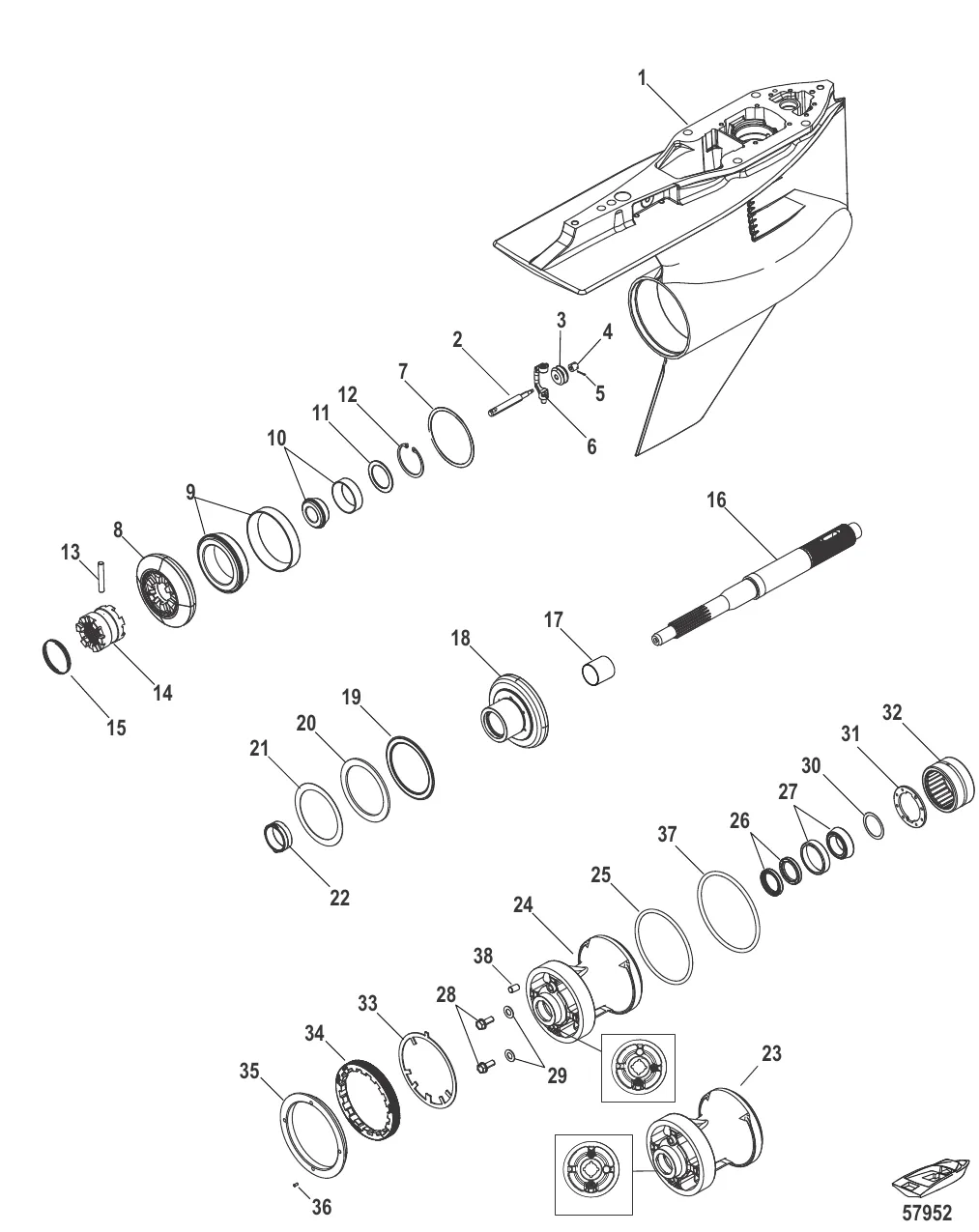 1
2
3
4
5
6
7
12
11
10
9
8
13
14
15
16
17
18
19
20
21
22
32
31
30
27
26
37
25
24
38
28
29
33
34
35
36
23
57952