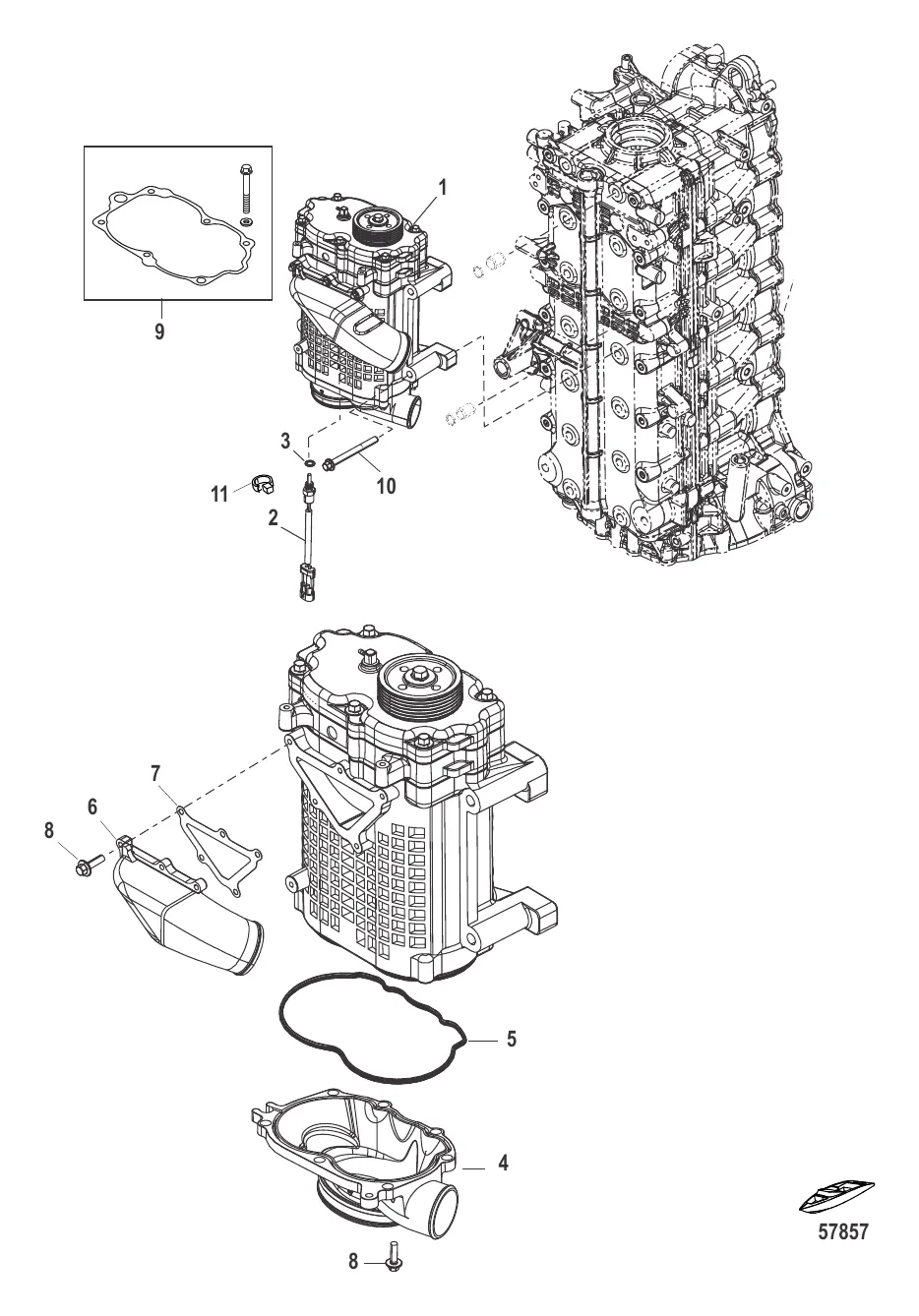 1
9
3
10
11
2
7
6
8
5
4
8
57857